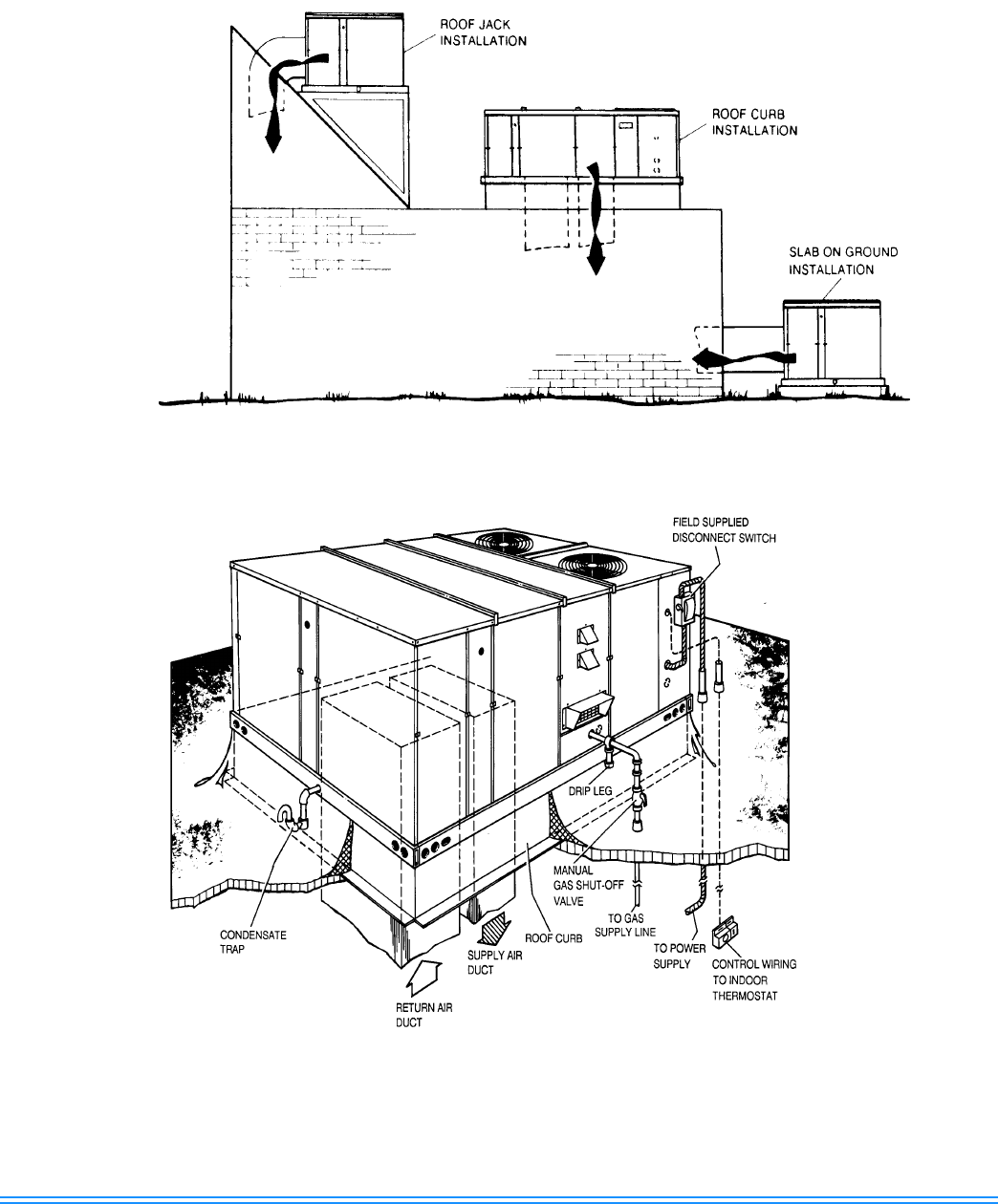 ROOF JACK INSTALLATION

ROOF CURB INSTALLATION

SLAB ON GROUND INSTALLATION

FIELD SUPPLIED DISCONNECT SWITCH

DRIP LEG

MANUAL GAS SHUT-OFF VALVE

TO GAS SUPPLY LINE

TO POWER SUPPLY

CONTROL WIRING TO INDOOR THERMOSTAT

CONDENSATE TRAP

ROOF CURB

SUPPLY AIR DUCT

RETURN AIR DUCT