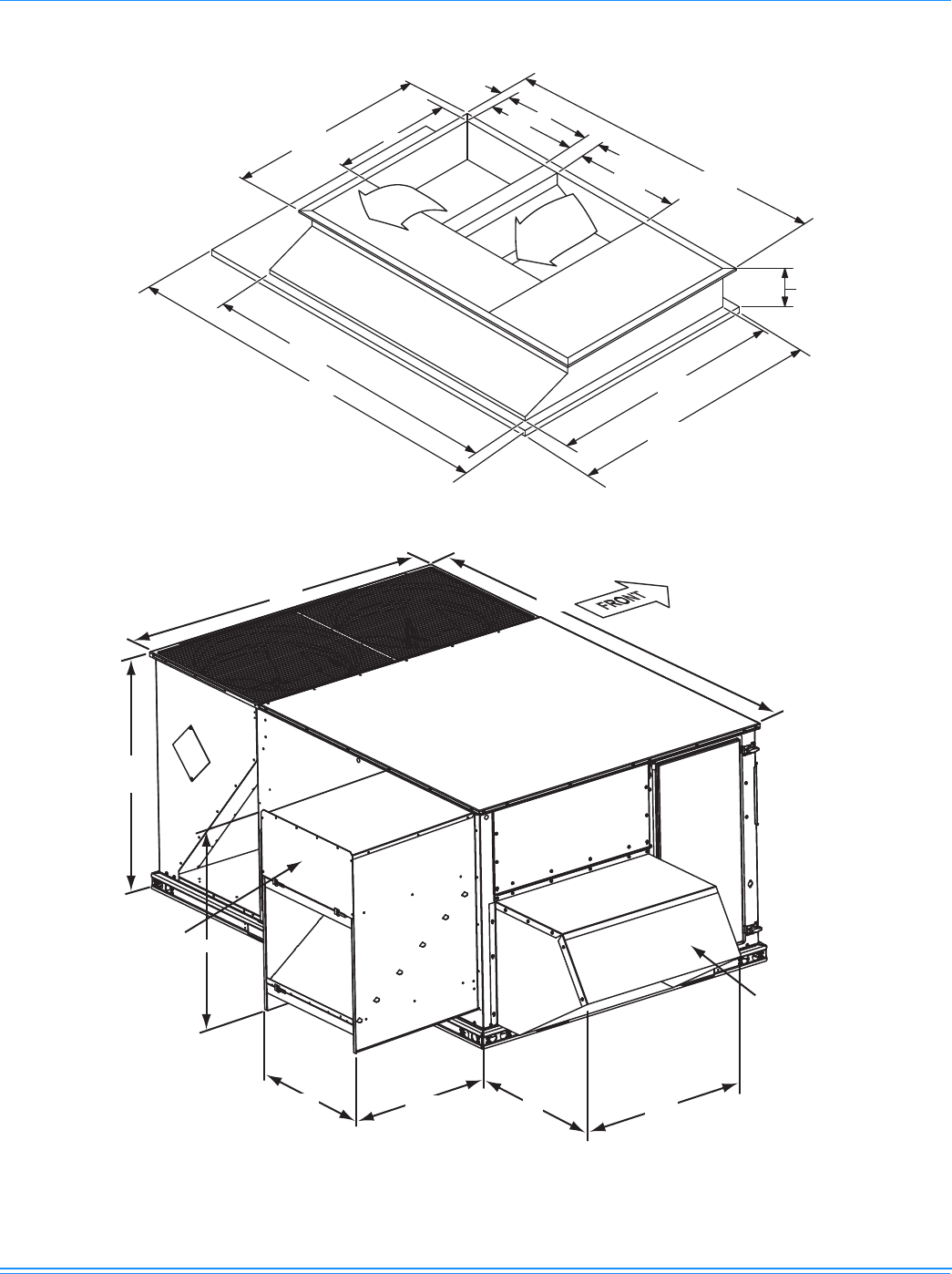 FRONT