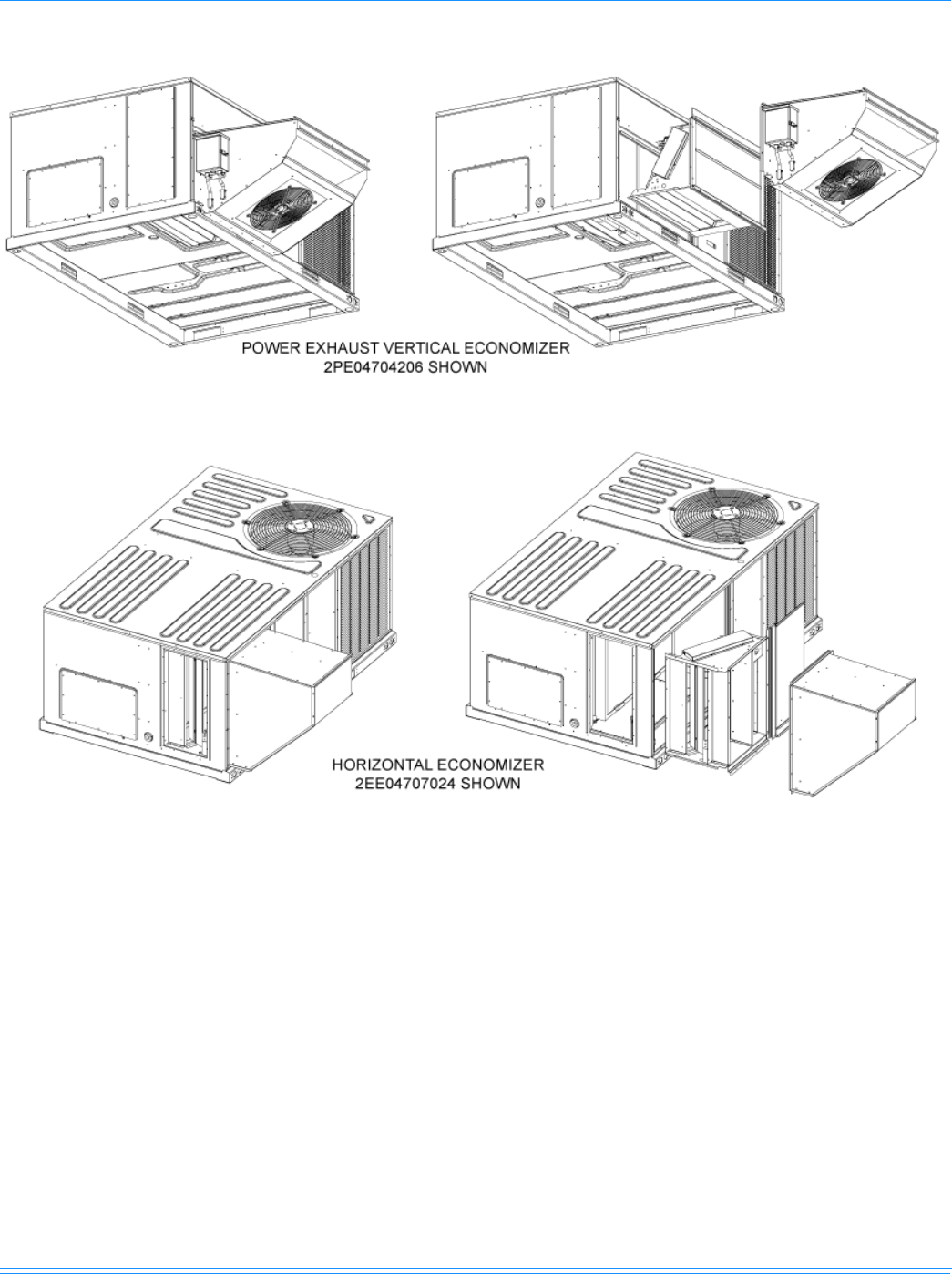 POWER EXHAUST VERTICAL ECONOMIZER
2PE04704206 SHOWN

HORIZONTAL ECONOMIZER
2EE04707024 SHOWN