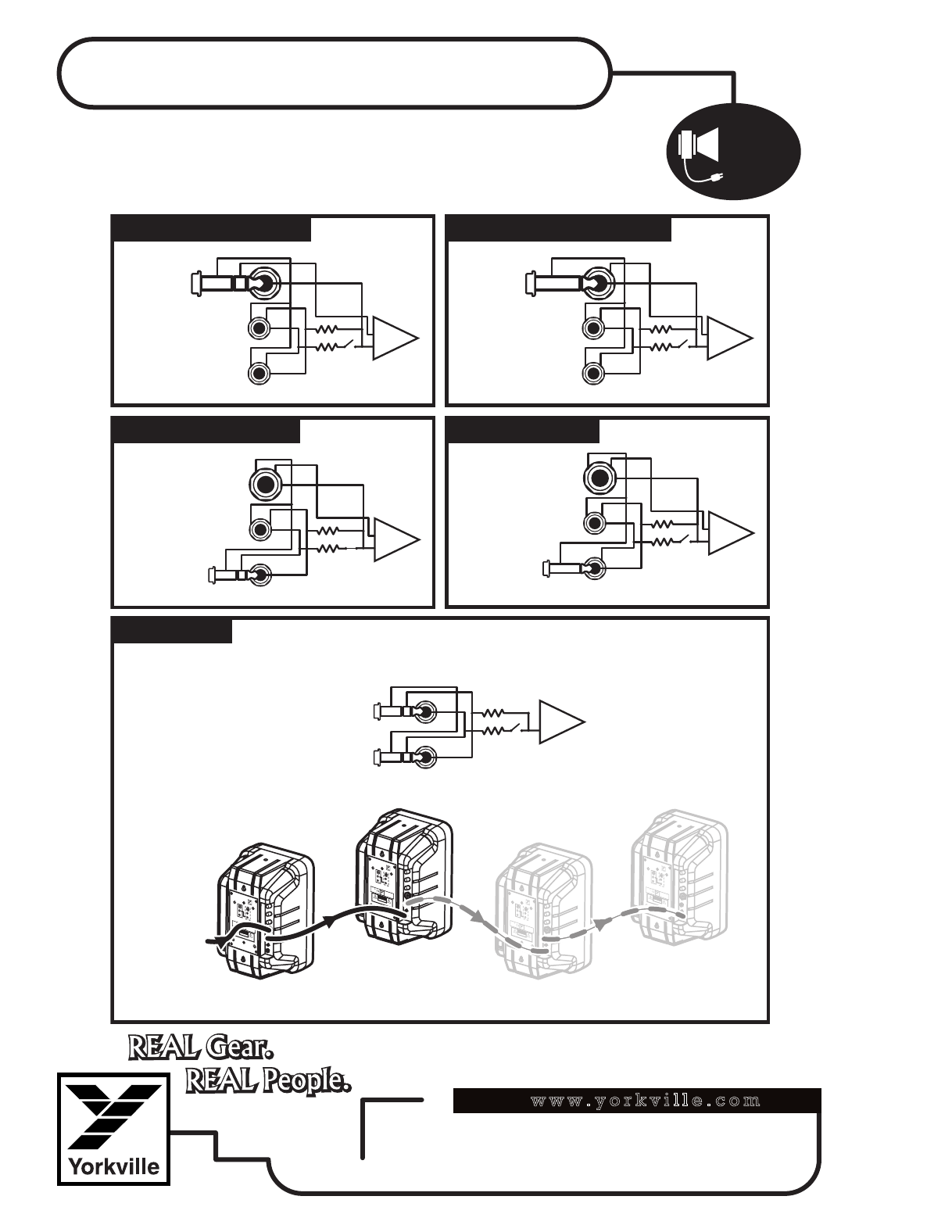 REAL Gear.
REAL People.

Yorkville

www.yorkville.com