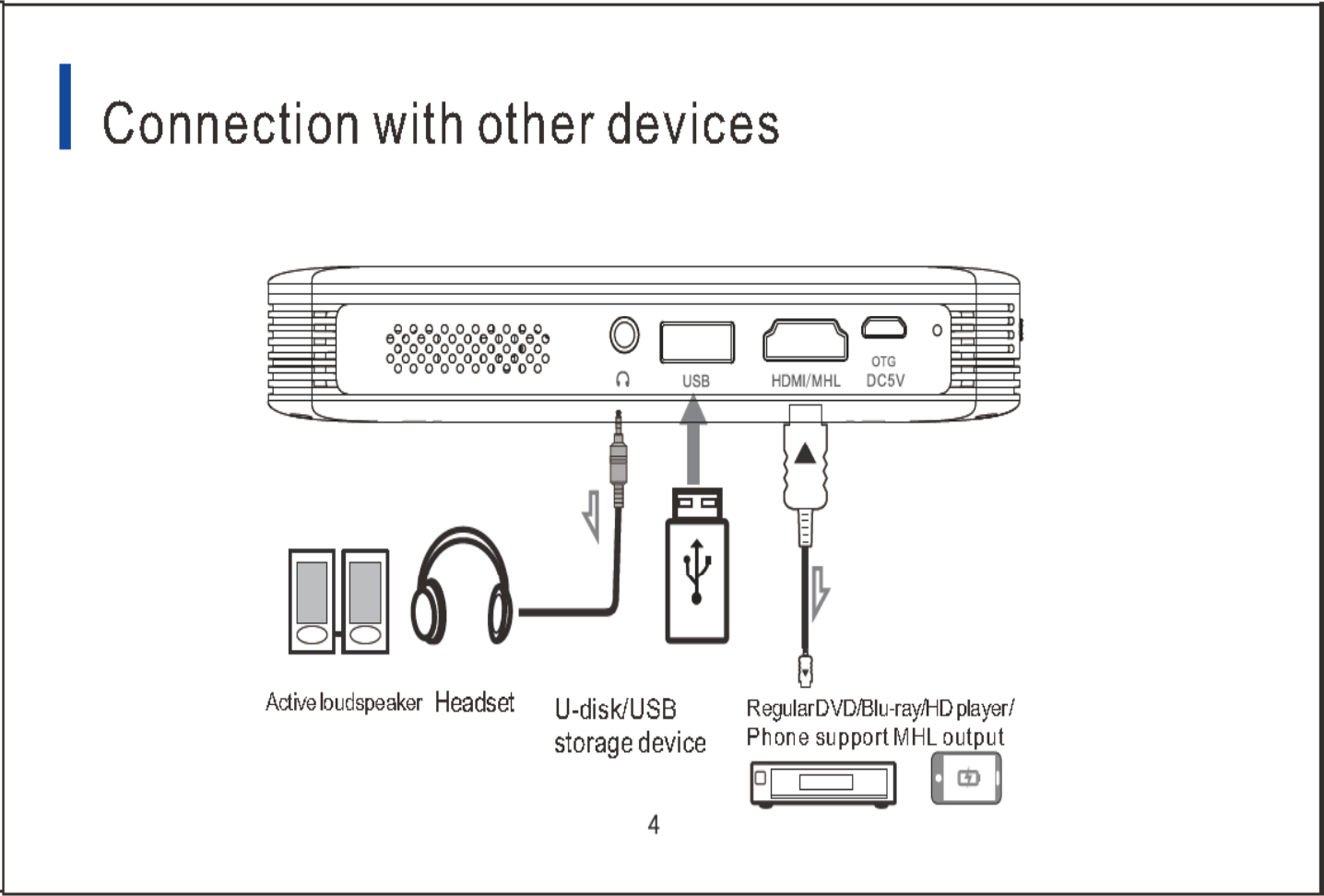 Connection with other devices

USB

HDMI/MHL

OTG

DC5V

Active loudspeaker Headset

U-disk/USB storage device

Regular DVD/Blu-ray/HD player/ Phone support MHL output

4