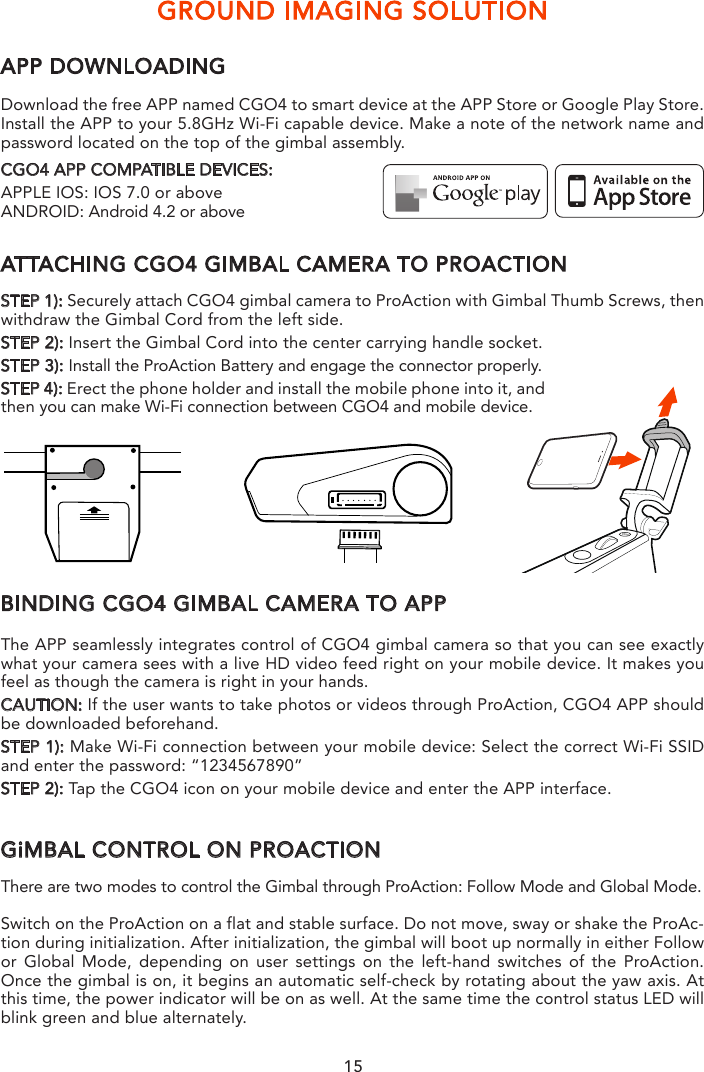 GROUND IMAGING SOLUTION

APP DOWNLOADING

Download the free APP named CGO4 to smart device at the APP Store or Google Play Store. Install the APP to your 5.8GHz Wi-Fi capable device. Make a note of the network name and password located on the top of the gimbal assembly.

CGO4 APP COMPATIBLE DEVICES:
APPLE IOS: IOS 7.0 or above
ANDROID: Android 4.2 or above

ANDROID APP ON Google play

Available on the App Store

ATTACHING CGO4 GIMBAL CAMERA TO PROACTION

STEP 1): Securely attach CGO4 gimbal camera to ProAction with Gimbal Thumb Screws, then withdraw the Gimbal Cord from the left side.
STEP 2): Insert the Gimbal Cord into the center carrying handle socket.
STEP 3): Install the ProAction Battery and engage the connector properly.
STEP 4): Erect the phone holder and install the mobile phone into it, and then you can make Wi-Fi connection between CGO4 and mobile device.

BINDING CGO4 GIMBAL CAMERA TO APP

The APP seamlessly integrates control of CGO4 gimbal camera so that you can see exactly what your camera sees with a live HD video feed right on your mobile device. It makes you feel as though the camera is right in your hands.
CAUTION: If the user wants to take photos or videos through ProAction, CGO4 APP should be downloaded beforehand.
STEP 1): Make Wi-Fi connection between your mobile device: Select the correct Wi-Fi SSID and enter the password: “1234567890”
STEP 2): Tap the CGO4 icon on your mobile device and enter the APP interface.

GiMBAL CONTROL ON PROACTION

There are two modes to control the Gimbal through ProAction: Follow Mode and Global Mode.

Switch on the ProAction on a flat and stable surface. Do not move, sway or shake the ProAction during initialization. After initialization, the gimbal will boot up normally in either Follow or Global Mode, depending on user settings on the left-hand switches of the ProAction. Once the gimbal is on, it begins an automatic self-check by rotating about the yaw axis. At this time, the power indicator will be on as well. At the same time the control status LED will blink green and blue alternately.

15