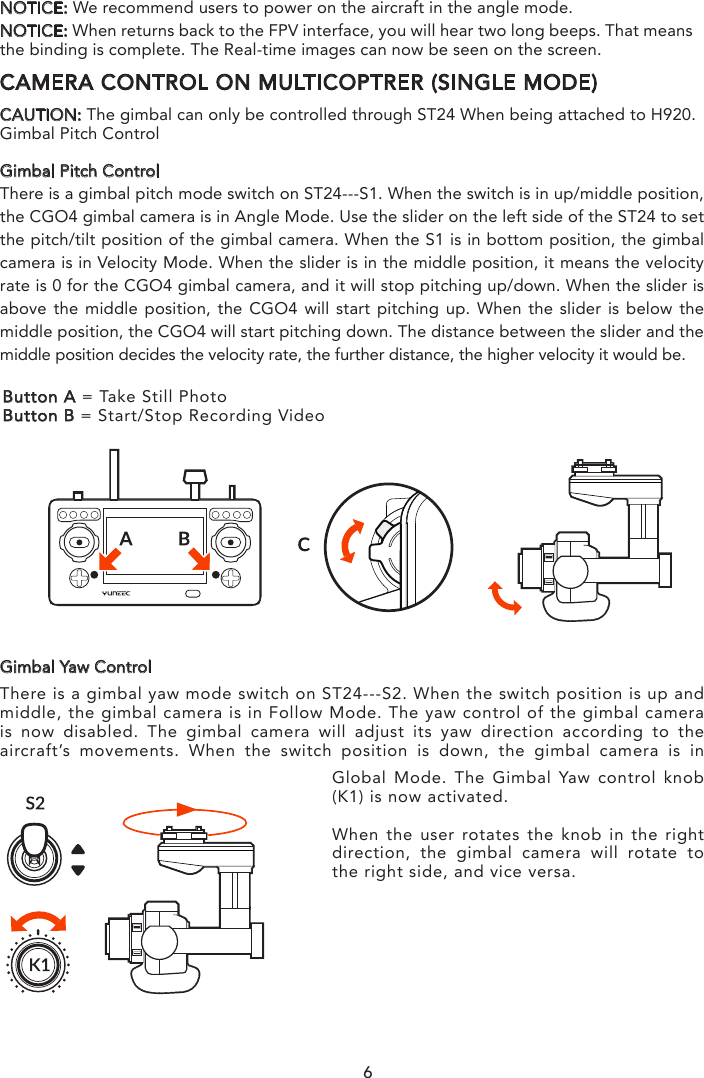 NOTICE: We recommend users to power on the aircraft in the angle mode.

NOTICE: When returns back to the FPV interface, you will hear two long beeps. That means the binding is complete. The Real-time images can now be seen on the screen.

CAMERA CONTROL ON MULTICOPTRER (SINGLE MODE)

CAUTION: The gimbal can only be controlled through ST24 When being attached to H920. Gimbal Pitch Control

Gimbal Pitch Control

There is a gimbal pitch mode switch on ST24---S1. When the switch is in up/middle position, the CGO4 gimbal camera is in Angle Mode. Use the slider on the left side of the ST24 to set the pitch/tilt position of the gimbal camera. When the S1 is in bottom position, the gimbal camera is in Velocity Mode. When the slider is in the middle position, it means the velocity rate is 0 for the CGO4 gimbal camera, and it will stop pitching up/down. When the slider is above the middle position, the CGO4 will start pitching up. When the slider is below the middle position, the CGO4 will start pitching down. The distance between the slider and the middle position decides the velocity rate, the further distance, the higher velocity it would be.

Button A = Take Still Photo
Button B = Start/Stop Recording Video

A B

YUNEEC

C

Gimbal Yaw Control

There is a gimbal yaw mode switch on ST24---S2. When the switch position is up and middle, the gimbal camera is in Follow Mode. The yaw control of the gimbal camera is now disabled. The gimbal camera will adjust its yaw direction according to the aircraft's movements. When the switch position is down, the gimbal camera is in Global Mode. The Gimbal Yaw control knob (K1) is now activated.

When the user rotates the knob in the right direction, the gimbal camera will rotate to the right side, and vice versa.

S2

K1

6