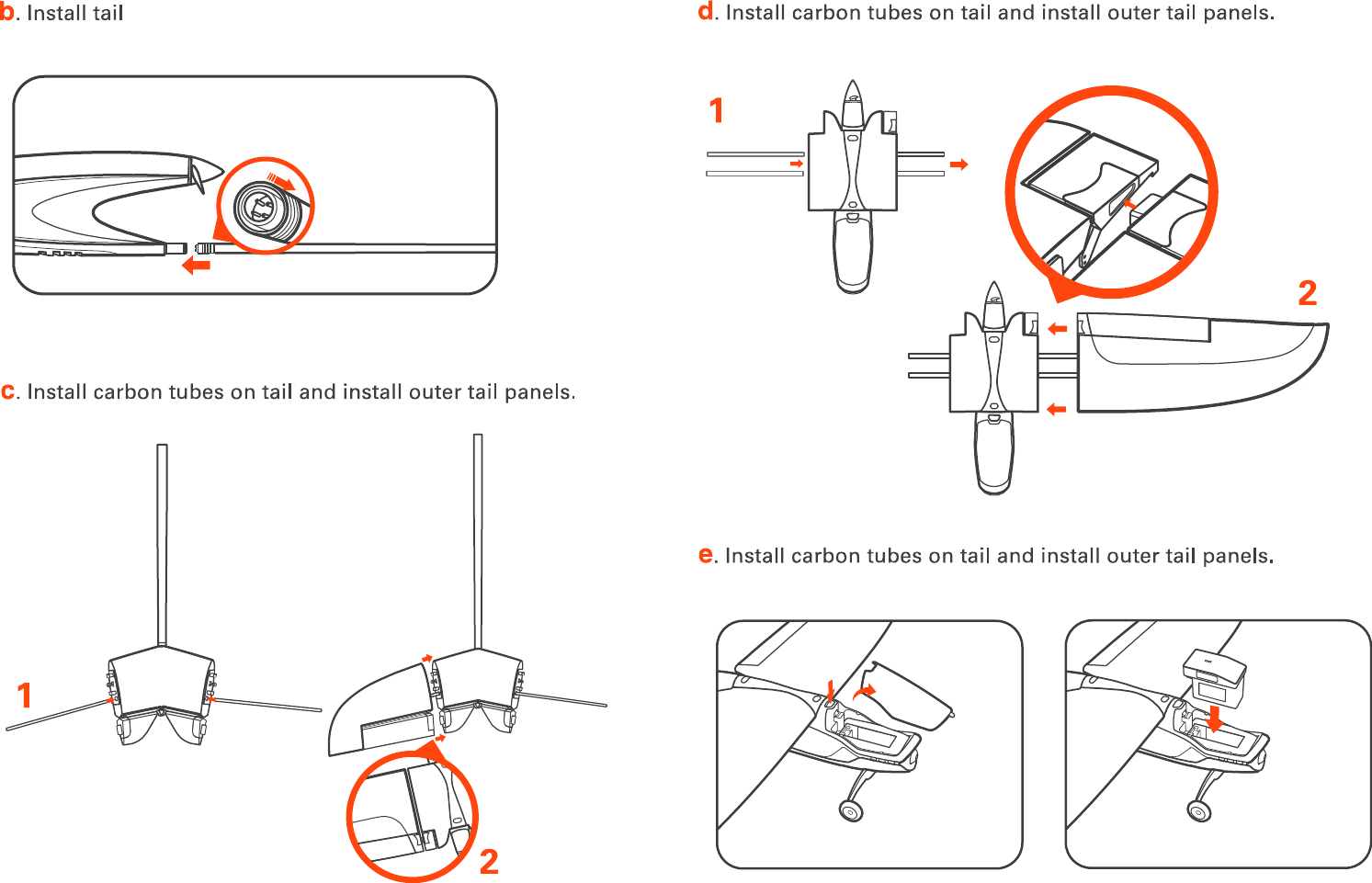 b. Install tail

c. Install carbon tubes on tail and install outer tail panels.

1

2

d. Install carbon tubes on tail and install outer tail panels.

1

2

e. Install carbon tubes on tail and install outer tail panels.