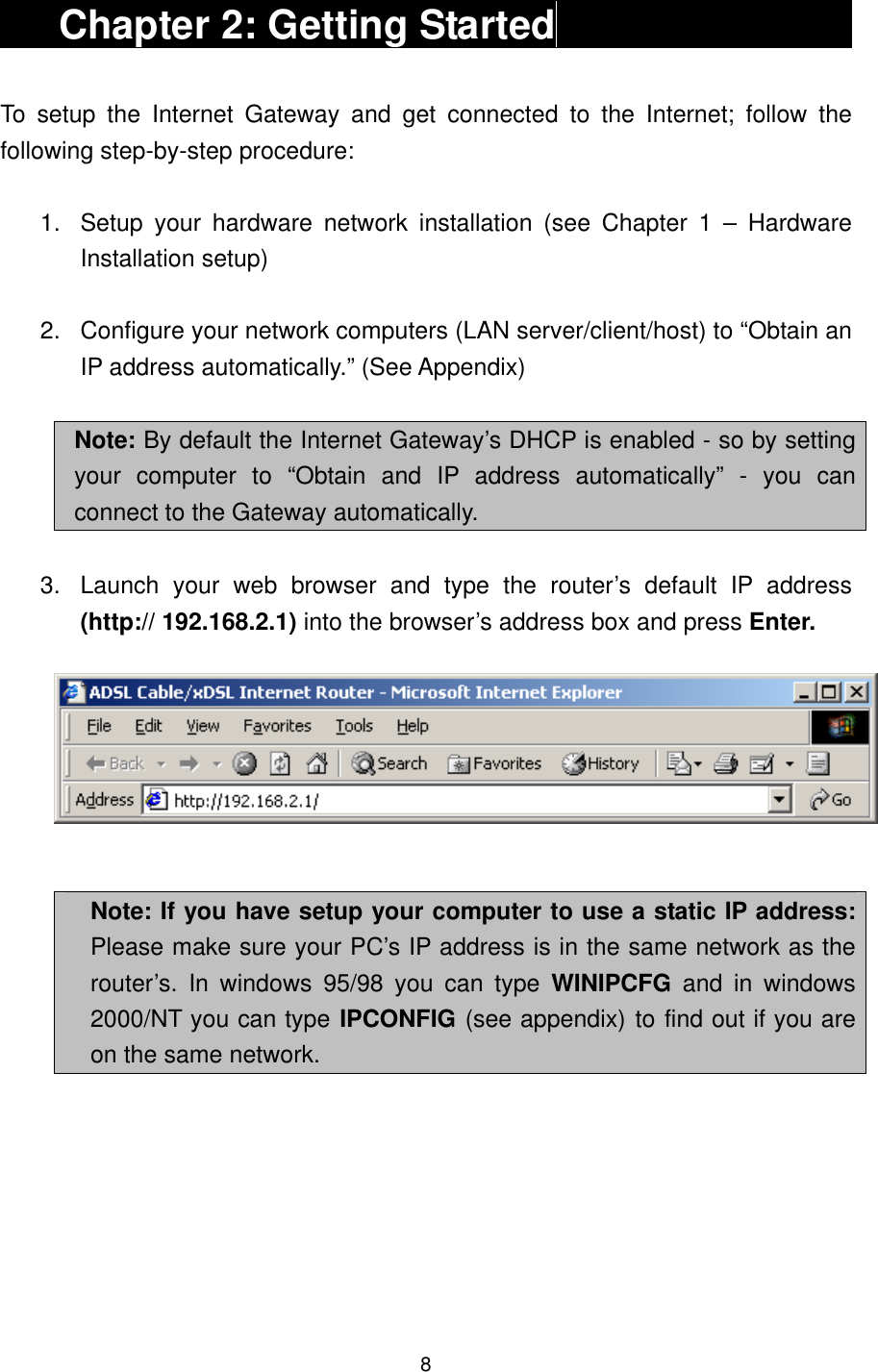 Chapter 2: Getting Started

To setup the Internet Gateway and get connected to the Internet; follow the following step-by-step procedure:

1. Setup your hardware network installation (see Chapter 1 – Hardware Installation setup)

2. Configure your network computers (LAN server/client/host) to “Obtain an IP address automatically.” (See Appendix)

Note: By default the Internet Gateway’s DHCP is enabled - so by setting your computer to “Obtain and IP address automatically” - you can connect to the Gateway automatically.

3. Launch your web browser and type the router’s default IP address (http:// 192.168.2.1) into the browser’s address box and press Enter.

ADSL Cable/xDSL Internet Router - Microsoft Internet Explorer

File Edit View Favorites Tools Help

Back Search Favorites History

Address http://192.168.2.1/ Go

Note: If you have setup your computer to use a static IP address: Please make sure your PC’s IP address is in the same network as the router’s. In windows 95/98 you can type WINIPCFG and in windows 2000/NT you can type IPCONFIG (see appendix) to find out if you are on the same network.

8