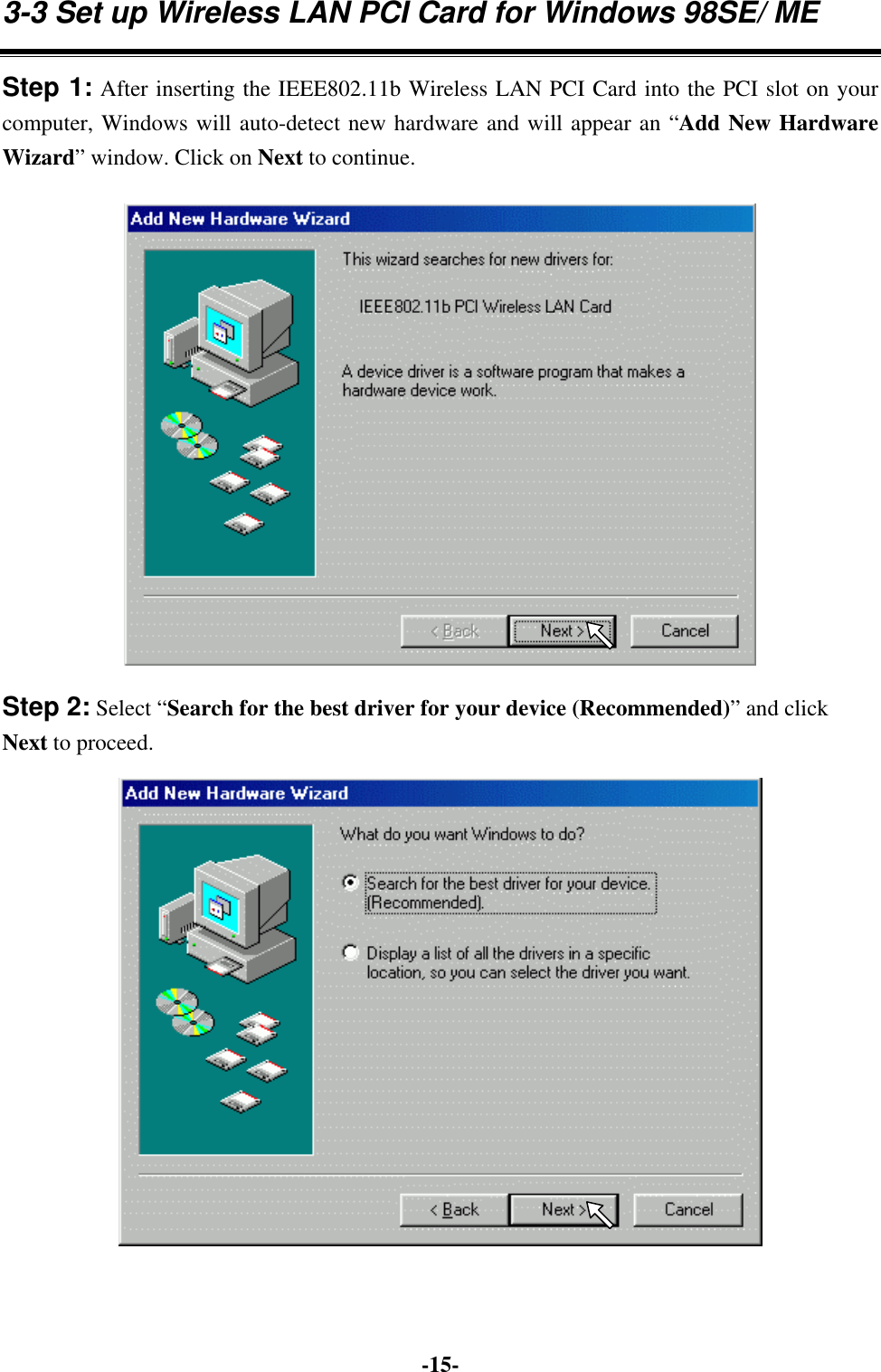 3-3 Set up Wireless LAN PCI Card for Windows 98SE/ ME

Step 1: After inserting the IEEE802.11b Wireless LAN PCI Card into the PCI slot on your computer, Windows will auto-detect new hardware and will appear an “Add New Hardware Wizard” window. Click on Next to continue.

Add New Hardware Wizard

This wizard searches for new drivers for:

IEEE802.11b PCI Wireless LAN Card

A device driver is a software program that makes a hardware device work.

< Back Next > Cancel

Step 2: Select “Search for the best driver for your device (Recommended)” and click Next to proceed.

Add New Hardware Wizard

What do you want Windows to do?

Search for the best driver for your device. (Recommended).

Display a list of all the drivers in a specific location, so you can select the driver you want.

< Back Next > Cancel

-15-