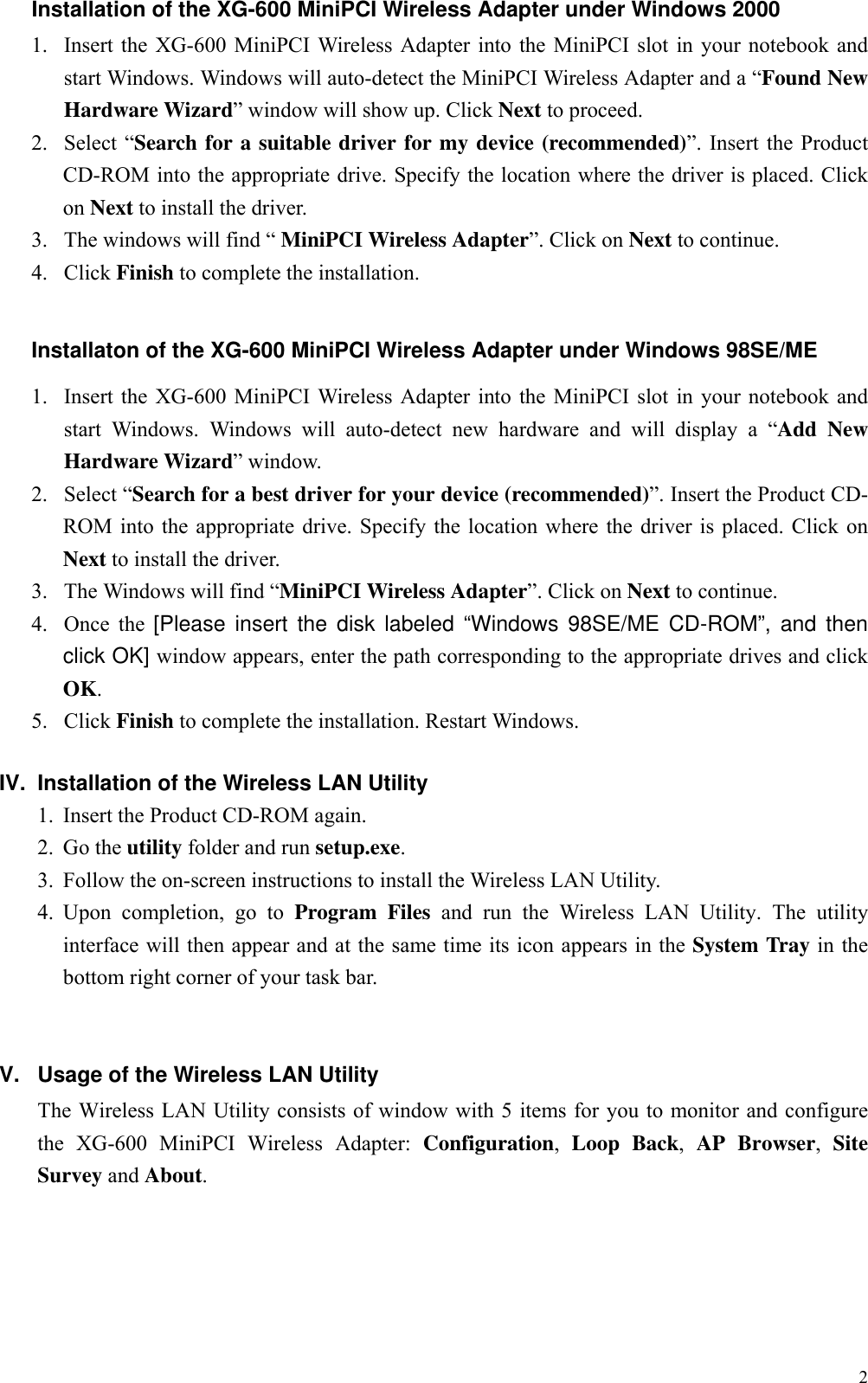 Installation of the XG-600 MiniPCI Wireless Adapter under Windows 2000

1. Insert the XG-600 MiniPCI Wireless Adapter into the MiniPCI slot in your notebook and start Windows. Windows will auto-detect the MiniPCI Wireless Adapter and a “Found New Hardware Wizard” window will show up. Click Next to proceed.
2. Select “Search for a suitable driver for my device (recommended)”. Insert the Product CD-ROM into the appropriate drive. Specify the location where the driver is placed. Click on Next to install the driver.
3. The windows will find “ MiniPCI Wireless Adapter”. Click on Next to continue.
4. Click Finish to complete the installation.

Installaton of the XG-600 MiniPCI Wireless Adapter under Windows 98SE/ME

1. Insert the XG-600 MiniPCI Wireless Adapter into the MiniPCI slot in your notebook and start Windows. Windows will auto-detect new hardware and will display a “Add New Hardware Wizard” window.
2. Select “Search for a best driver for your device (recommended)”. Insert the Product CD-ROM into the appropriate drive. Specify the location where the driver is placed. Click on Next to install the driver.
3. The Windows will find “MiniPCI Wireless Adapter”. Click on Next to continue.
4. Once the [Please insert the disk labeled “Windows 98SE/ME CD-ROM”, and then click OK] window appears, enter the path corresponding to the appropriate drives and click OK.
5. Click Finish to complete the installation. Restart Windows.

IV. Installation of the Wireless LAN Utility
1. Insert the Product CD-ROM again.
2. Go the utility folder and run setup.exe.
3. Follow the on-screen instructions to install the Wireless LAN Utility.
4. Upon completion, go to Program Files and run the Wireless LAN Utility. The utility interface will then appear and at the same time its icon appears in the System Tray in the bottom right corner of your task bar.

V. Usage of the Wireless LAN Utility
The Wireless LAN Utility consists of window with 5 items for you to monitor and configure the XG-600 MiniPCI Wireless Adapter: Configuration, Loop Back, AP Browser, Site Survey and About.

2