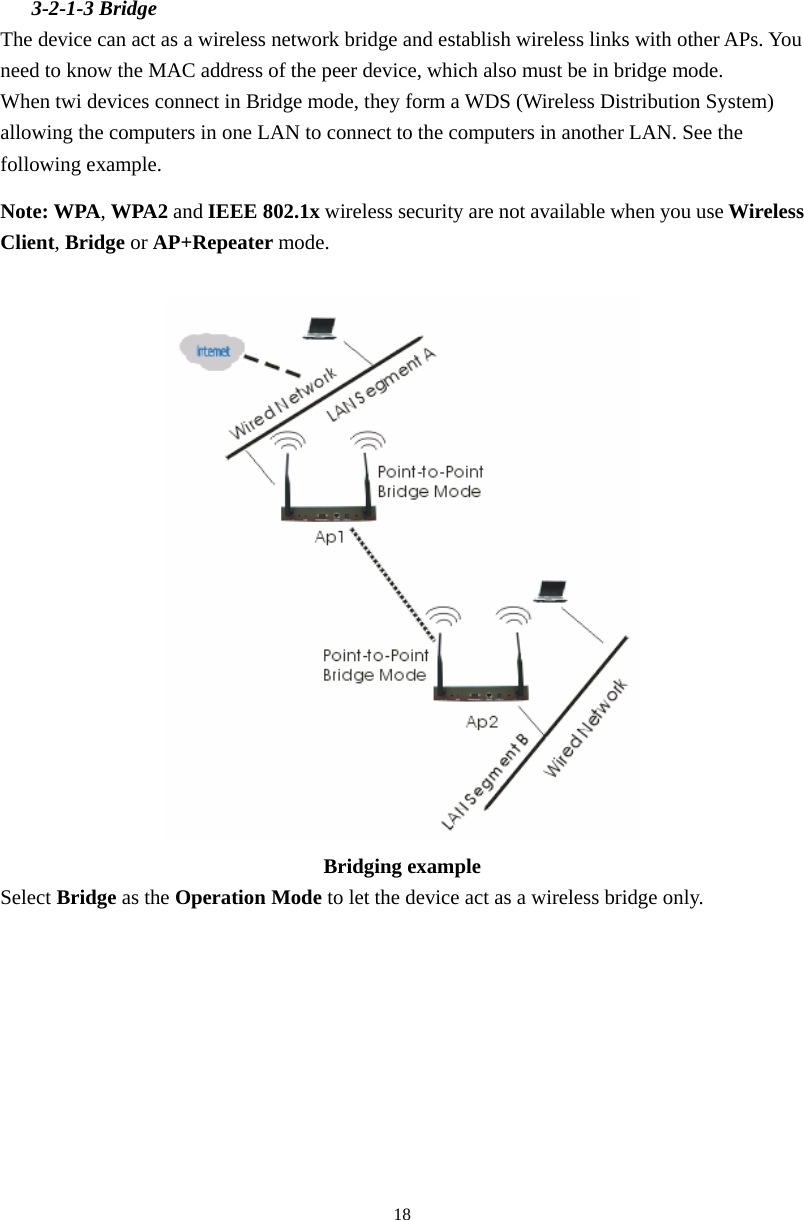 3-2-1-3 Bridge

The device can act as a wireless network bridge and establish wireless links with other APs. You need to know the MAC address of the peer device, which also must be in bridge mode.
When twi devices connect in Bridge mode, they form a WDS (Wireless Distribution System) allowing the computers in one LAN to connect to the computers in another LAN. See the following example.

Note: WPA, WPA2 and IEEE 802.1x wireless security are not available when you use Wireless Client, Bridge or AP+Repeater mode.

Internet

Wired Network

LAN Segment A

Point-to-Point Bridge Mode

Ap1

Point-to-Point Bridge Mode

Ap2

LAN Segment B

Wired Network

Bridging example

Select Bridge as the Operation Mode to let the device act as a wireless bridge only.

18