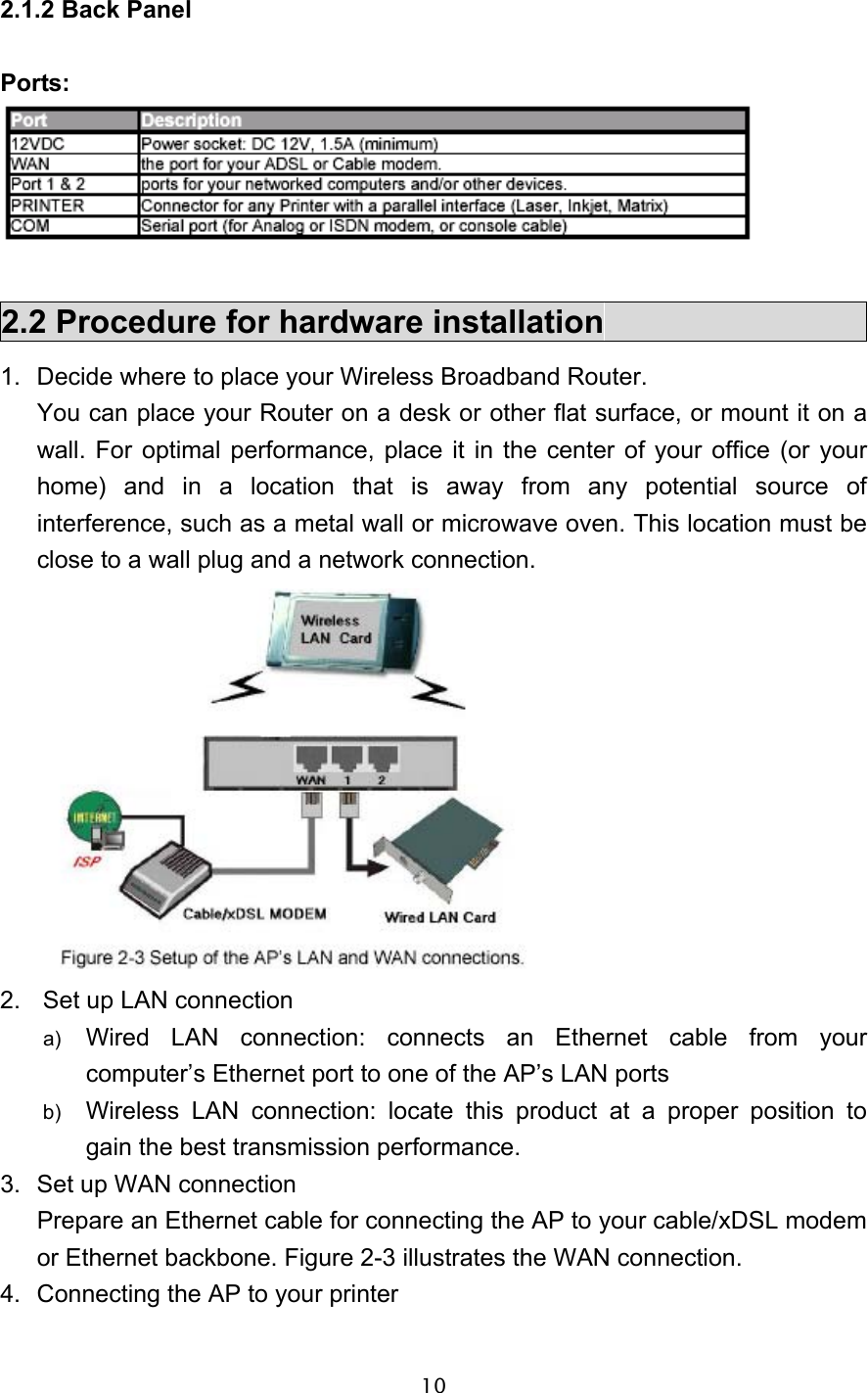 2.1.2 Back Panel

Ports:

| Port | Description |
|---|---|
| 12VDC | Power socket: DC 12V, 1.5A (minimum) |
| WAN | the port for your ADSL or Cable modem. |
| Port 1 & 2 | ports for your networked computers and/or other devices. |
| PRINTER | Connector for any Printer with a parallel interface (Laser, Inkjet, Matrix) |
| COM | Serial port (for Analog or ISDN modem, or console cable) |

2.2 Procedure for hardware installation

1. Decide where to place your Wireless Broadband Router.
You can place your Router on a desk or other flat surface, or mount it on a wall. For optimal performance, place it in the center of your office (or your home) and in a location that is away from any potential source of interference, such as a metal wall or microwave oven. This location must be close to a wall plug and a network connection.

Wireless LAN Card

WAN 1 2

INTERNET

ISP

Cable/xDSL MODEM

Wired LAN Card

Figure 2-3 Setup of the AP's LAN and WAN connections.

2. Set up LAN connection
a) Wired LAN connection: connects an Ethernet cable from your computer's Ethernet port to one of the AP's LAN ports
b) Wireless LAN connection: locate this product at a proper position to gain the best transmission performance.
3. Set up WAN connection
Prepare an Ethernet cable for connecting the AP to your cable/xDSL modem or Ethernet backbone. Figure 2-3 illustrates the WAN connection.
4. Connecting the AP to your printer

10