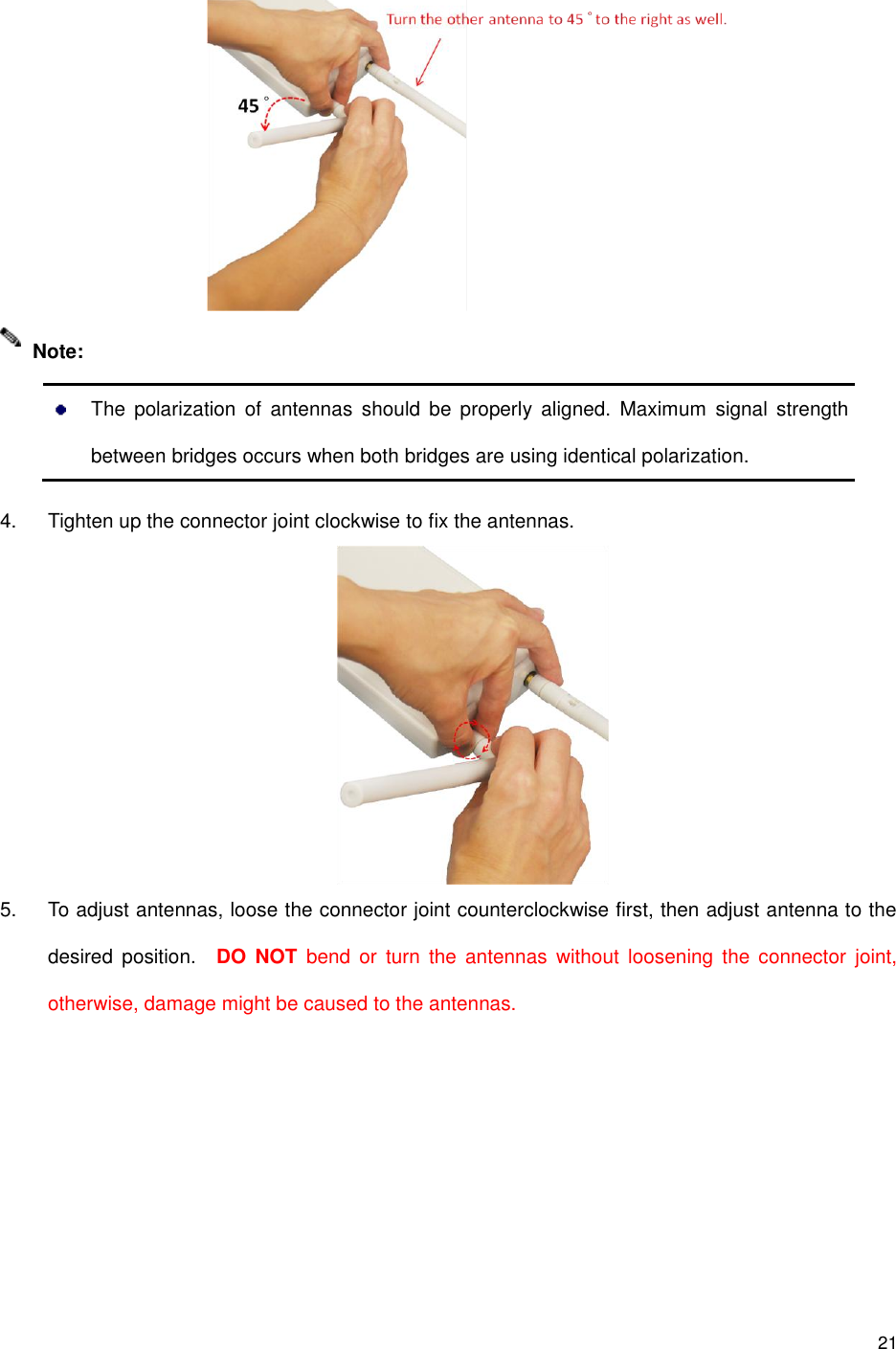 Turn the other antenna to 45 ° to the right as well.

45 °

Note:

The polarization of antennas should be properly aligned. Maximum signal strength between bridges occurs when both bridges are using identical polarization.

4. Tighten up the connector joint clockwise to fix the antennas.

5. To adjust antennas, loose the connector joint counterclockwise first, then adjust antenna to the desired position. DO NOT bend or turn the antennas without loosening the connector joint, otherwise, damage might be caused to the antennas.

21