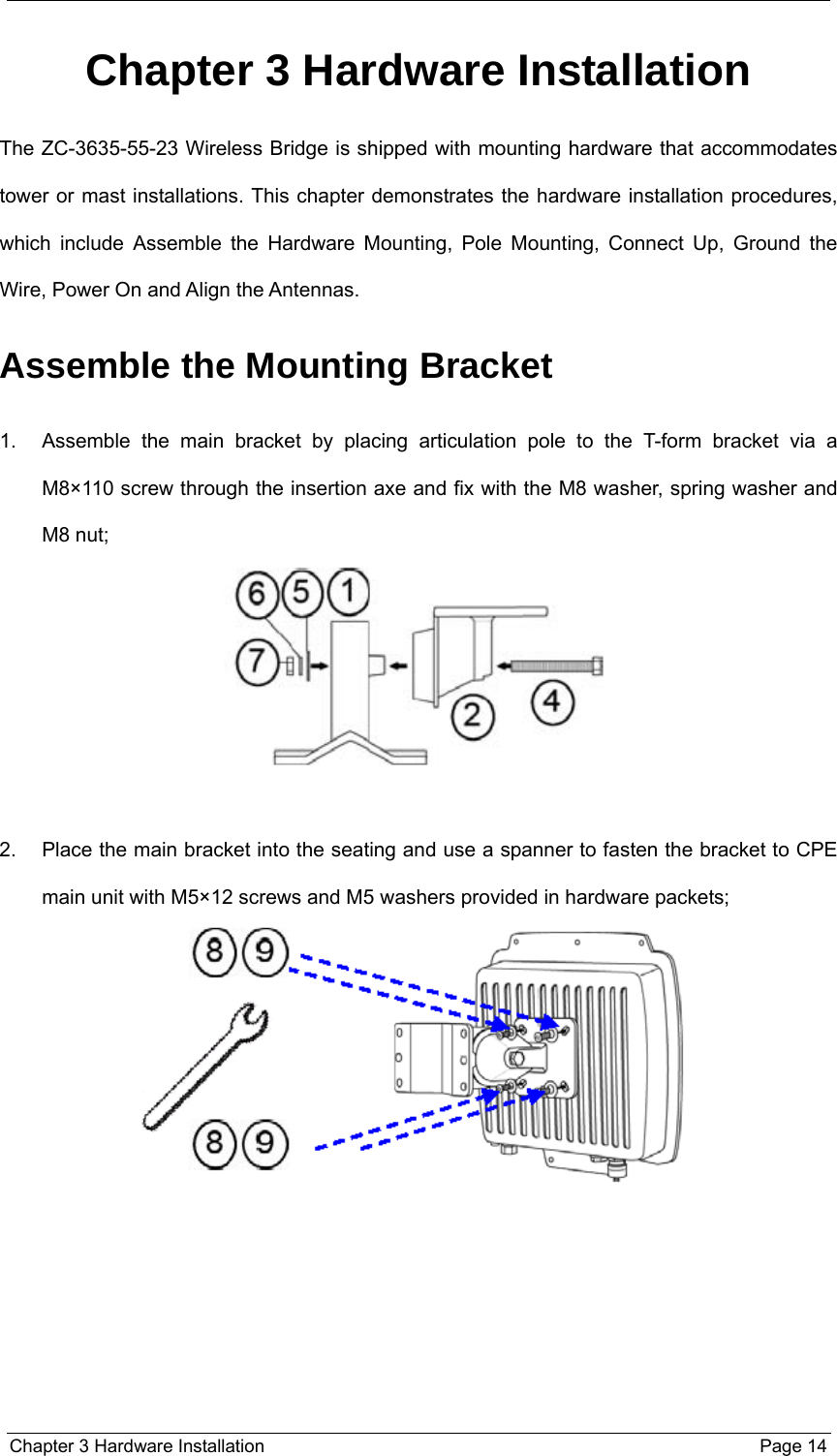 Chapter 3 Hardware Installation

The ZC-3635-55-23 Wireless Bridge is shipped with mounting hardware that accommodates tower or mast installations. This chapter demonstrates the hardware installation procedures, which include Assemble the Hardware Mounting, Pole Mounting, Connect Up, Ground the Wire, Power On and Align the Antennas.

Assemble the Mounting Bracket

1. Assemble the main bracket by placing articulation pole to the T-form bracket via a M8×110 screw through the insertion axe and fix with the M8 washer, spring washer and M8 nut;

6 5 1
7
2 4

2. Place the main bracket into the seating and use a spanner to fasten the bracket to CPE main unit with M5×12 screws and M5 washers provided in hardware packets;

8 9
8 9

Chapter 3 Hardware Installation Page 14