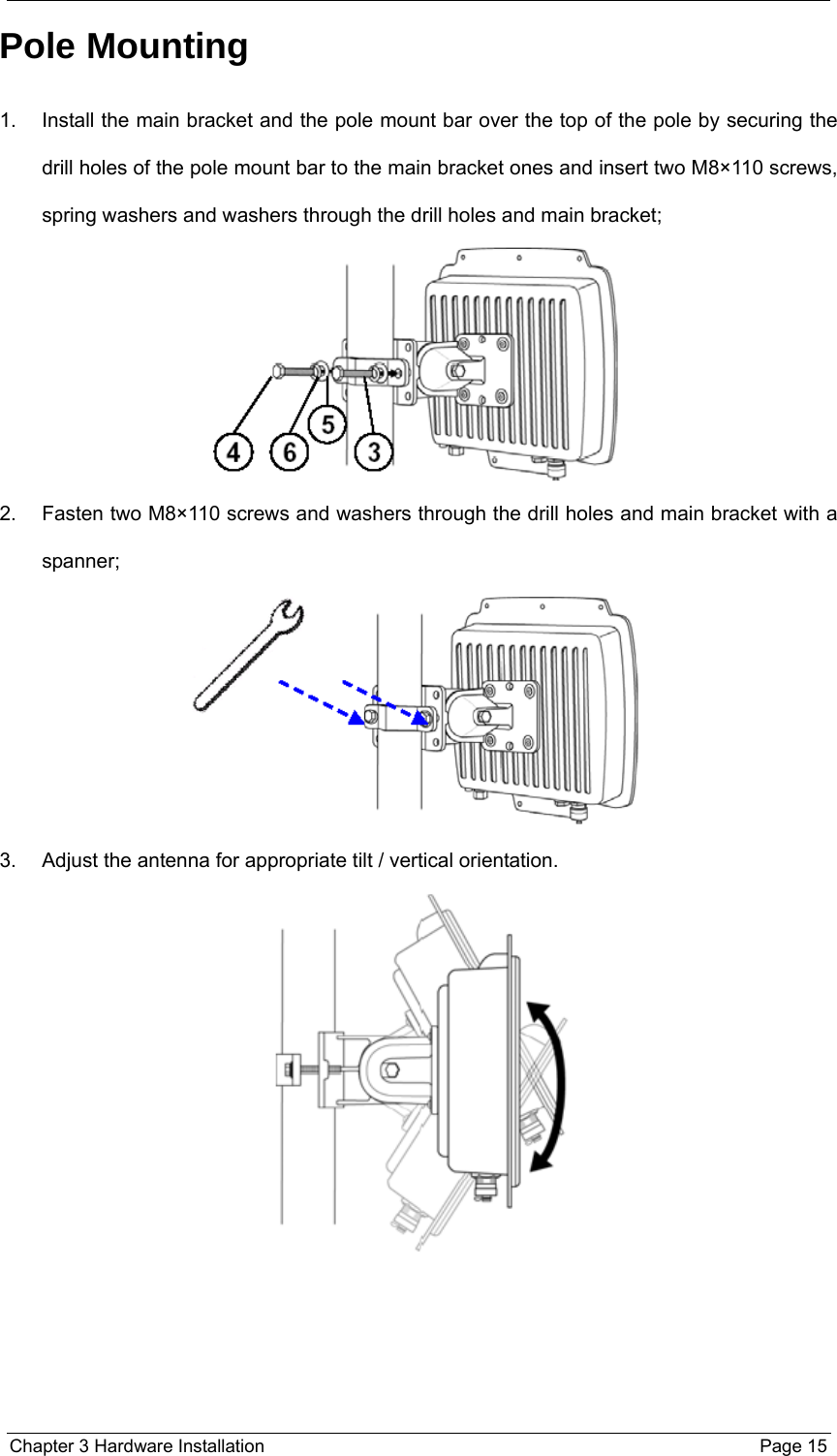 Pole Mounting

1. Install the main bracket and the pole mount bar over the top of the pole by securing the drill holes of the pole mount bar to the main bracket ones and insert two M8×110 screws, spring washers and washers through the drill holes and main bracket;

4 6 5 3

2. Fasten two M8×110 screws and washers through the drill holes and main bracket with a spanner;

3. Adjust the antenna for appropriate tilt / vertical orientation.

Chapter 3 Hardware Installation Page 15