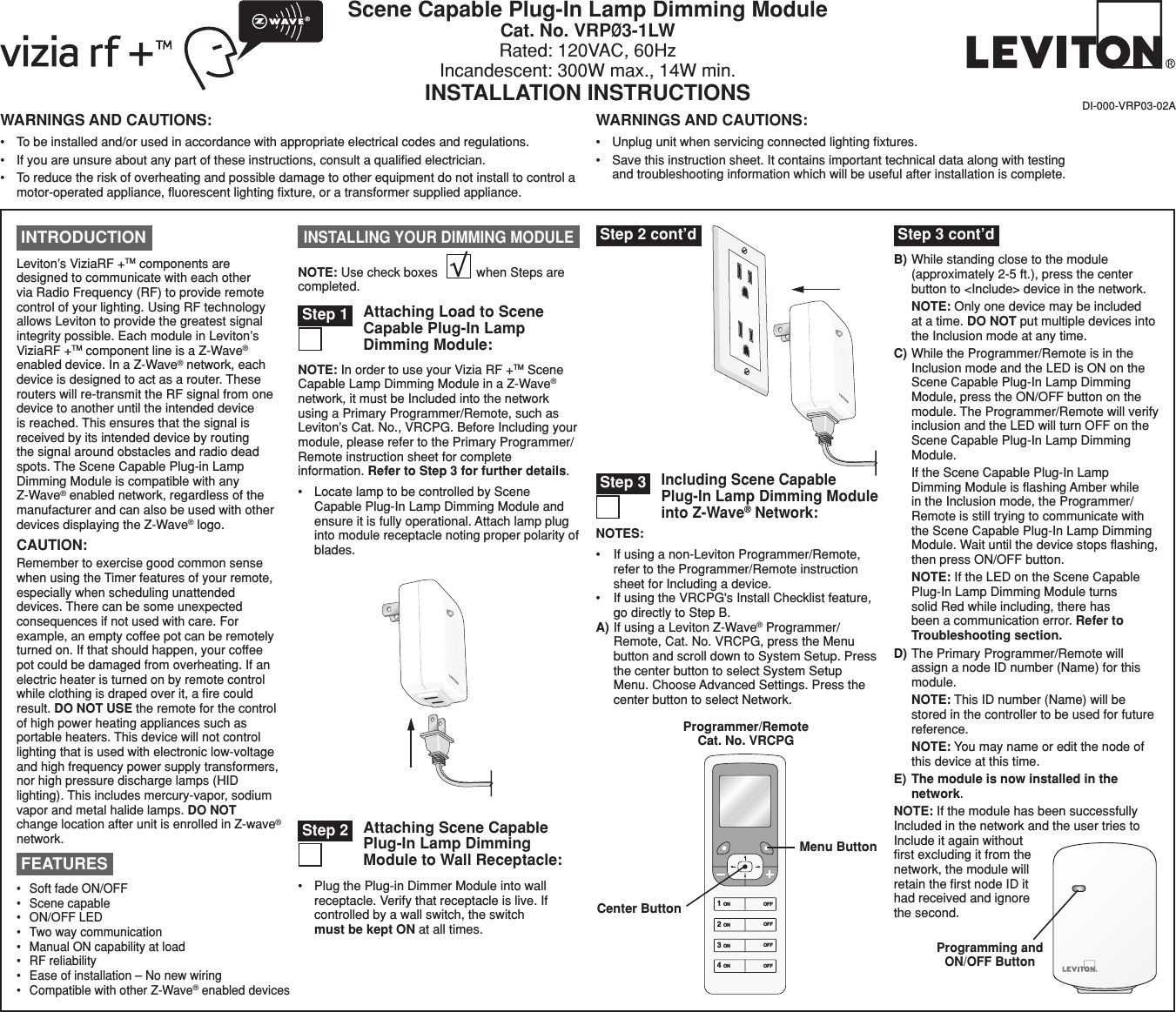 vizia rf +™

Z WAVE®

Scene Capable Plug-In Lamp Dimming Module
Cat. No. VRPØ3-1LW
Rated: 120VAC, 60Hz
Incandescent: 300W max., 14W min.
INSTALLATION INSTRUCTIONS

LEVITON®

DI-000-VRP03-02A

WARNINGS AND CAUTIONS:

• To be installed and/or used in accordance with appropriate electrical codes and regulations.
• If you are unsure about any part of these instructions, consult a qualified electrician.
• To reduce the risk of overheating and possible damage to other equipment do not install to control a motor-operated appliance, fluorescent lighting fixture, or a transformer supplied appliance.

WARNINGS AND CAUTIONS:

• Unplug unit when servicing connected lighting fixtures.
• Save this instruction sheet. It contains important technical data along with testing and troubleshooting information which will be useful after installation is complete.

INTRODUCTION

Leviton's ViziaRF +™ components are designed to communicate with each other via Radio Frequency (RF) to provide remote control of your lighting. Using RF technology allows Leviton to provide the greatest signal integrity possible. Each module in Leviton's ViziaRF +™ component line is a Z-Wave® enabled device. In a Z-Wave® network, each device is designed to act as a router. These routers will re-transmit the RF signal from one device to another until the intended device is reached. This ensures that the signal is received by its intended device by routing the signal around obstacles and radio dead spots. The Scene Capable Plug-in Lamp Dimming Module is compatible with any Z-Wave® enabled network, regardless of the manufacturer and can also be used with other devices displaying the Z-Wave® logo.

CAUTION:

Remember to exercise good common sense when using the Timer features of your remote, especially when scheduling unattended devices. There can be some unexpected consequences if not used with care. For example, an empty coffee pot can be remotely turned on. If that should happen, your coffee pot could be damaged from overheating. If an electric heater is turned on by remote control while clothing is draped over it, a fire could result. DO NOT USE the remote for the control of high power heating appliances such as portable heaters. This device will not control lighting that is used with electronic low-voltage and high frequency power supply transformers, nor high pressure discharge lamps (HID lighting). This includes mercury-vapor, sodium vapor and metal halide lamps. DO NOT change location after unit is enrolled in Z-wave® network.

FEATURES

• Soft fade ON/OFF
• Scene capable
• ON/OFF LED
• Two way communication
• Manual ON capability at load
• RF reliability
• Ease of installation – No new wiring
• Compatible with other Z-Wave® enabled devices

INSTALLING YOUR DIMMING MODULE

NOTE: Use check boxes √ when Steps are completed.

Step 1 Attaching Load to Scene Capable Plug-In Lamp Dimming Module:

NOTE: In order to use your Vizia RF +™ Scene Capable Lamp Dimming Module in a Z-Wave® network, it must be Included into the network using a Primary Programmer/Remote, such as Leviton's Cat. No., VRCPG. Before Including your module, please refer to the Primary Programmer/Remote instruction sheet for complete information. Refer to Step 3 for further details.

• Locate lamp to be controlled by Scene Capable Plug-In Lamp Dimming Module and ensure it is fully operational. Attach lamp plug into module receptacle noting proper polarity of blades.

Step 2 Attaching Scene Capable Plug-In Lamp Dimming Module to Wall Receptacle:

• Plug the Plug-in Dimmer Module into wall receptacle. Verify that receptacle is live. If controlled by a wall switch, the switch must be kept ON at all times.

Step 2 cont'd

Step 3 Including Scene Capable Plug-In Lamp Dimming Module into Z-Wave® Network:

NOTES:

• If using a non-Leviton Programmer/Remote, refer to the Programmer/Remote instruction sheet for Including a device.
• If using the VRCPG's Install Checklist feature, go directly to Step B.
A) If using a Leviton Z-Wave® Programmer/Remote, Cat. No. VRCPG, press the Menu button and scroll down to System Setup. Press the center button to select System Setup Menu. Choose Advanced Settings. Press the center button to select Network.

Programmer/Remote Cat. No. VRCPG

Menu Button

Center Button

1 ON OFF
2 ON OFF
3 ON OFF
4 ON OFF

Step 3 cont'd

B) While standing close to the module (approximately 2-5 ft.), press the center button to <Include> device in the network.
NOTE: Only one device may be included at a time. DO NOT put multiple devices into the Inclusion mode at any time.
C) While the Programmer/Remote is in the Inclusion mode and the LED is ON on the Scene Capable Plug-In Lamp Dimming Module, press the ON/OFF button on the module. The Programmer/Remote will verify inclusion and the LED will turn OFF on the Scene Capable Plug-In Lamp Dimming Module.
If the Scene Capable Plug-In Lamp Dimming Module is flashing Amber while in the Inclusion mode, the Programmer/Remote is still trying to communicate with the Scene Capable Plug-In Lamp Dimming Module. Wait until the device stops flashing, then press ON/OFF button.
NOTE: If the LED on the Scene Capable Plug-In Lamp Dimming Module turns solid Red while including, there has been a communication error. Refer to Troubleshooting section.
D) The Primary Programmer/Remote will assign a node ID number (Name) for this module.
NOTE: This ID number (Name) will be stored in the controller to be used for future reference.
NOTE: You may name or edit the node of this device at this time.
E) The module is now installed in the network.

NOTE: If the module has been successfully Included in the network and the user tries to Include it again without first excluding it from the network, the module will retain the first node ID it had received and ignore the second.

Programming and ON/OFF Button

LEVITON.