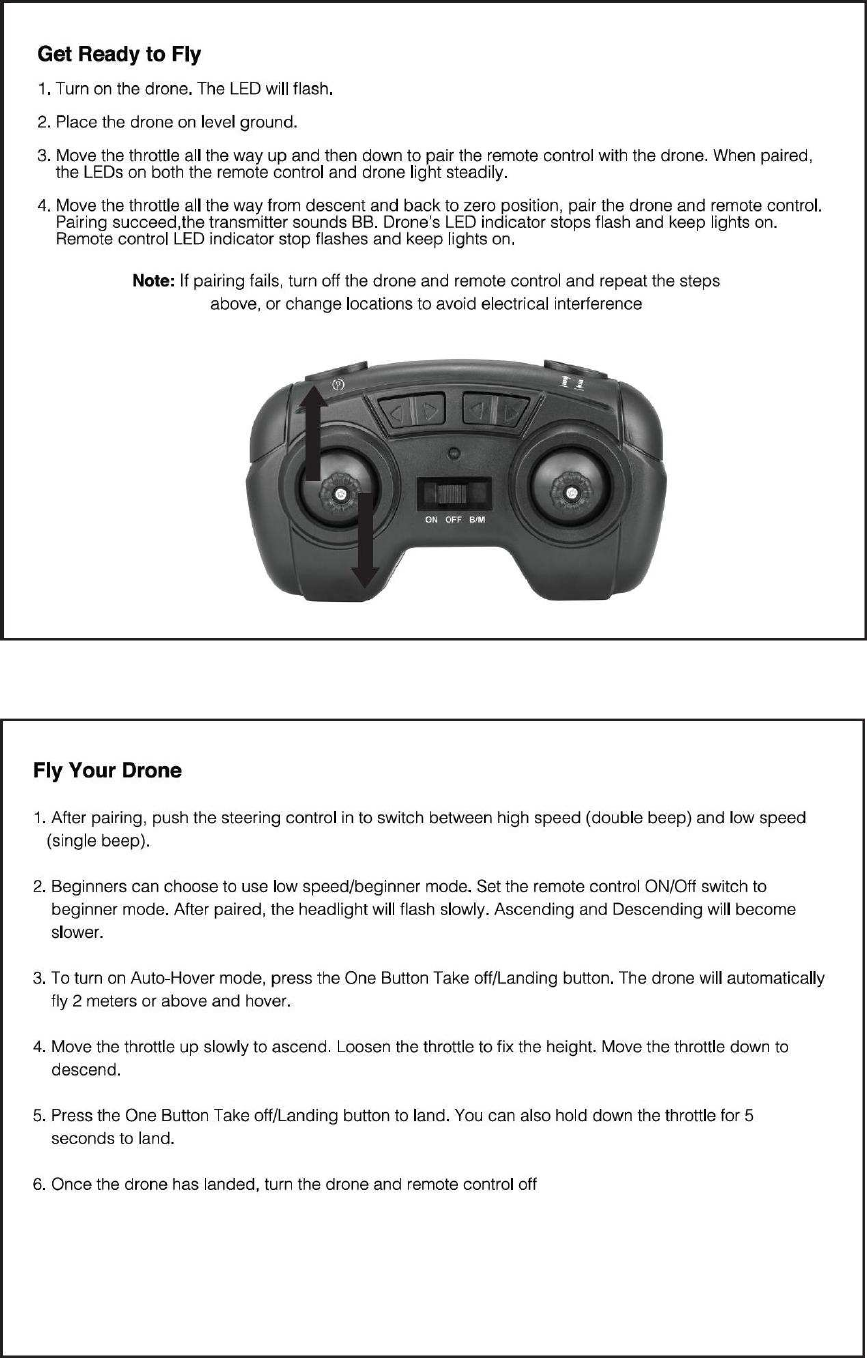 Get Ready to Fly

1. Turn on the drone. The LED will flash.

2. Place the drone on level ground.

3. Move the throttle all the way up and then down to pair the remote control with the drone. When paired, the LEDs on both the remote control and drone light steadily.

4. Move the throttle all the way from descent and back to zero position, pair the drone and remote control. Pairing succeed,the transmitter sounds BB. Drone's LED indicator stops flash and keep lights on. Remote control LED indicator stop flashes and keep lights on.

Note: If pairing fails, turn off the drone and remote control and repeat the steps above, or change locations to avoid electrical interference

ON OFF B/M

Fly Your Drone

1. After pairing, push the steering control in to switch between high speed (double beep) and low speed (single beep).

2. Beginners can choose to use low speed/beginner mode. Set the remote control ON/Off switch to beginner mode. After paired, the headlight will flash slowly. Ascending and Descending will become slower.

3. To turn on Auto-Hover mode, press the One Button Take off/Landing button. The drone will automatically fly 2 meters or above and hover.

4. Move the throttle up slowly to ascend. Loosen the throttle to fix the height. Move the throttle down to descend.

5. Press the One Button Take off/Landing button to land. You can also hold down the throttle for 5 seconds to land.

6. Once the drone has landed, turn the drone and remote control off