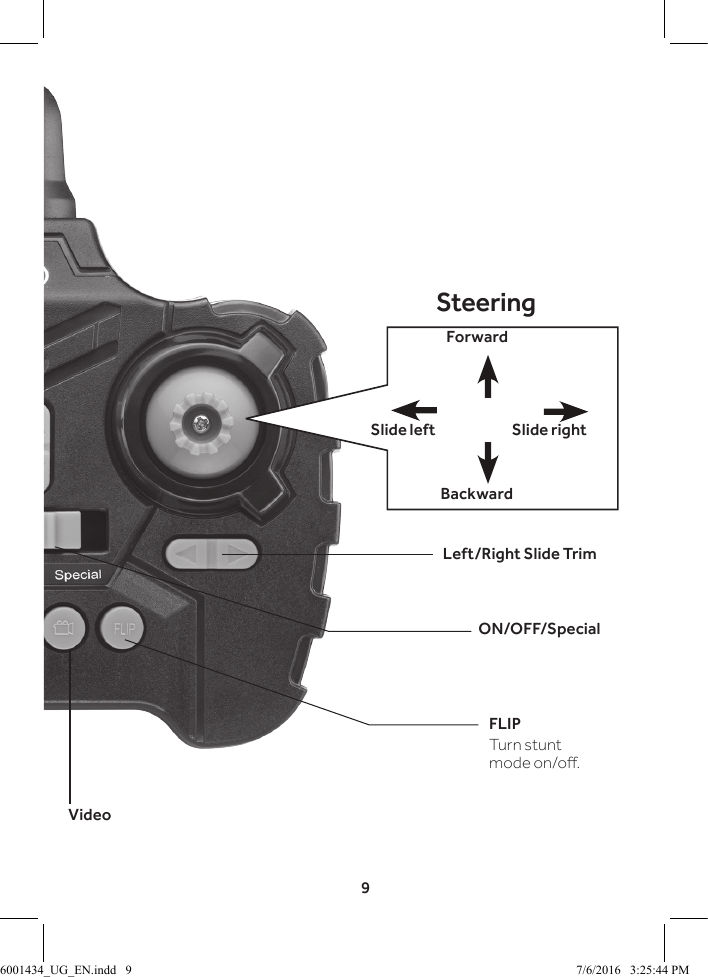 Steering

Forward

Slide left

Slide right

Backward

Special

FLIP

Left/Right Slide Trim

ON/OFF/Special

FLIP
Turn stunt mode on/off.

Video

9

6001434_UG_EN.indd 9

7/6/2016 3:25:44 PM