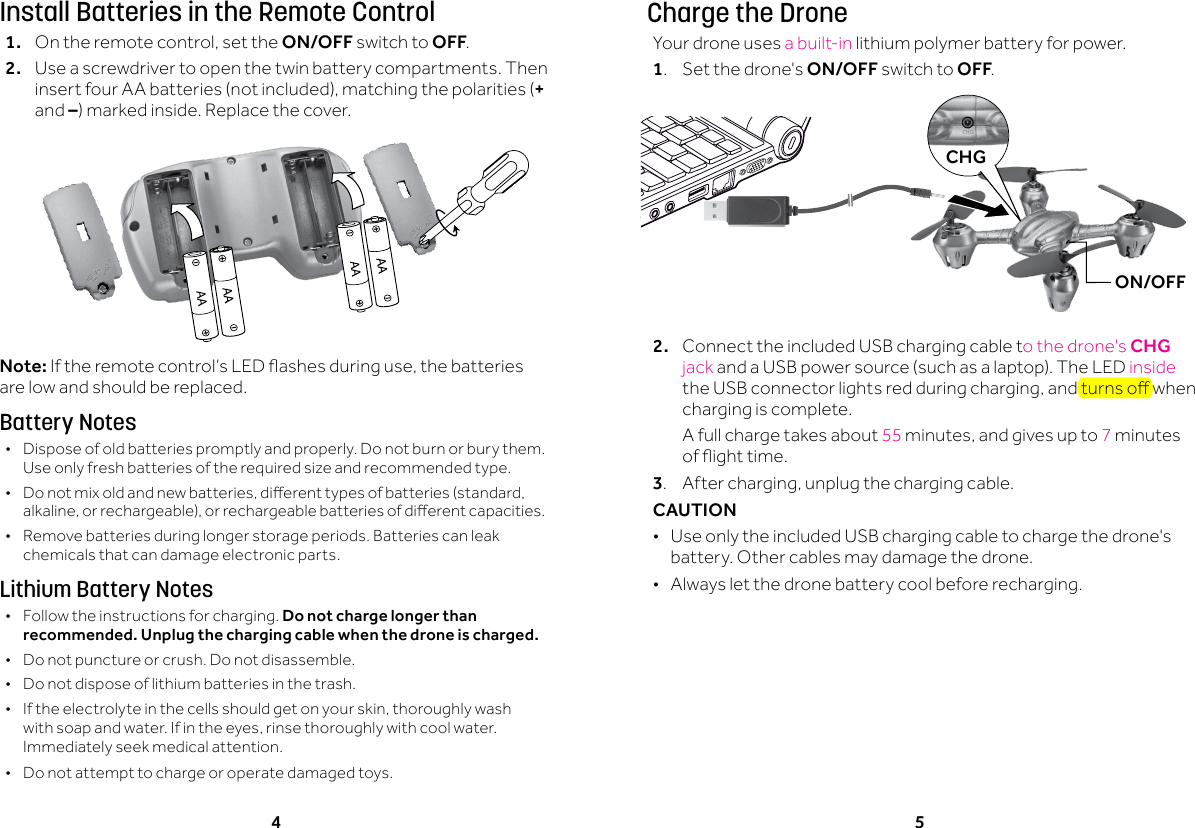 Install Batteries in the Remote Control

1. On the remote control, set the ON/OFF switch to OFF.

2. Use a screwdriver to open the twin battery compartments. Then insert four AA batteries (not included), matching the polarities (+ and –) marked inside. Replace the cover.

AA AA AA AA

Note: If the remote control's LED flashes during use, the batteries are low and should be replaced.

Battery Notes

• Dispose of old batteries promptly and properly. Do not burn or bury them. Use only fresh batteries of the required size and recommended type.

• Do not mix old and new batteries, different types of batteries (standard, alkaline, or rechargeable), or rechargeable batteries of different capacities.

• Remove batteries during longer storage periods. Batteries can leak chemicals that can damage electronic parts.

Lithium Battery Notes

• Follow the instructions for charging. Do not charge longer than recommended. Unplug the charging cable when the drone is charged.

• Do not puncture or crush. Do not disassemble.

• Do not dispose of lithium batteries in the trash.

• If the electrolyte in the cells should get on your skin, thoroughly wash with soap and water. If in the eyes, rinse thoroughly with cool water. Immediately seek medical attention.

• Do not attempt to charge or operate damaged toys.

4

Charge the Drone

Your drone uses a built-in lithium polymer battery for power.

1. Set the drone's ON/OFF switch to OFF.

CHG

ON/OFF

2. Connect the included USB charging cable to the drone's CHG jack and a USB power source (such as a laptop). The LED inside the USB connector lights red during charging, and turns off when charging is complete.

A full charge takes about 55 minutes, and gives up to 7 minutes of flight time.

3. After charging, unplug the charging cable.

CAUTION

• Use only the included USB charging cable to charge the drone's battery. Other cables may damage the drone.

• Always let the drone battery cool before recharging.

5