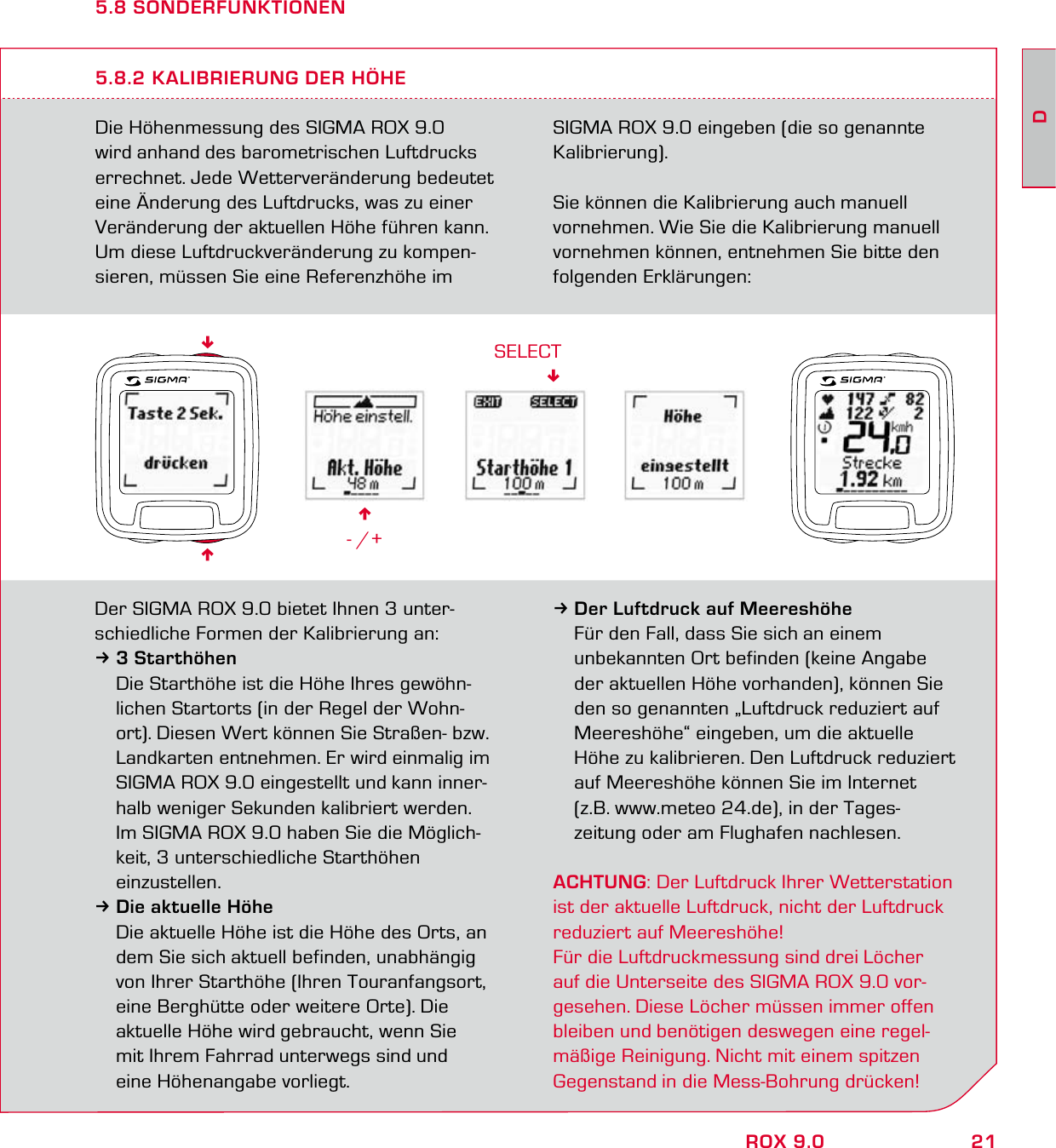 5.8 SONDERFUNKTIONEN

D

5.8.2 KALIBRIERUNG DER HÖHE

Die Höhenmessung des SIGMA ROX 9.0 wird anhand des barometrischen Luftdrucks errechnet. Jede Wetterveränderung bedeutet eine Änderung des Luftdrucks, was zu einer Veränderung der aktuellen Höhe führen kann. Um diese Luftdruckveränderung zu kompensieren, müssen Sie eine Referenzhöhe im SIGMA ROX 9.0 eingeben (die so genannte Kalibrierung).

Sie können die Kalibrierung auch manuell vornehmen. Wie Sie die Kalibrierung manuell vornehmen können, entnehmen Sie bitte den folgenden Erklärungen:

SIGMA
Taste 2 Sek.
drücken

Höhe einstell.
Akt. Höhe
48 m

- / +

SELECT

EXIT SELECT
Starthöhe 1
100 m

Höhe
eingestellt
100 m

SIGMA
147 82
122 2
24,0 kmh
Strecke
1.92 km

Der SIGMA ROX 9.0 bietet Ihnen 3 unterschiedliche Formen der Kalibrierung an:
→ 3 Starthöhen
Die Starthöhe ist die Höhe Ihres gewöhnlichen Startorts (in der Regel der Wohnort). Diesen Wert können Sie Straßen- bzw. Landkarten entnehmen. Er wird einmalig im SIGMA ROX 9.0 eingestellt und kann innerhalb weniger Sekunden kalibriert werden. Im SIGMA ROX 9.0 haben Sie die Möglichkeit, 3 unterschiedliche Starthöhen einzustellen.
→ Die aktuelle Höhe
Die aktuelle Höhe ist die Höhe des Orts, an dem Sie sich aktuell befinden, unabhängig von Ihrer Starthöhe (Ihren Touranfangsort, eine Berghütte oder weitere Orte). Die aktuelle Höhe wird gebraucht, wenn Sie mit Ihrem Fahrrad unterwegs sind und eine Höhenangabe vorliegt.

→ Der Luftdruck auf Meereshöhe
Für den Fall, dass Sie sich an einem unbekannten Ort befinden (keine Angabe der aktuellen Höhe vorhanden), können Sie den so genannten „Luftdruck reduziert auf Meereshöhe“ eingeben, um die aktuelle Höhe zu kalibrieren. Den Luftdruck reduziert auf Meereshöhe können Sie im Internet (z.B. www.meteo 24.de), in der Tageszeitung oder am Flughafen nachlesen.

ACHTUNG: Der Luftdruck Ihrer Wetterstation ist der aktuelle Luftdruck, nicht der Luftdruck reduziert auf Meereshöhe!
Für die Luftdruckmessung sind drei Löcher auf die Unterseite des SIGMA ROX 9.0 vorgesehen. Diese Löcher müssen immer offen bleiben und benötigen deswegen eine regelmäßige Reinigung. Nicht mit einem spitzen Gegenstand in die Mess-Bohrung drücken!

ROX 9.0 21