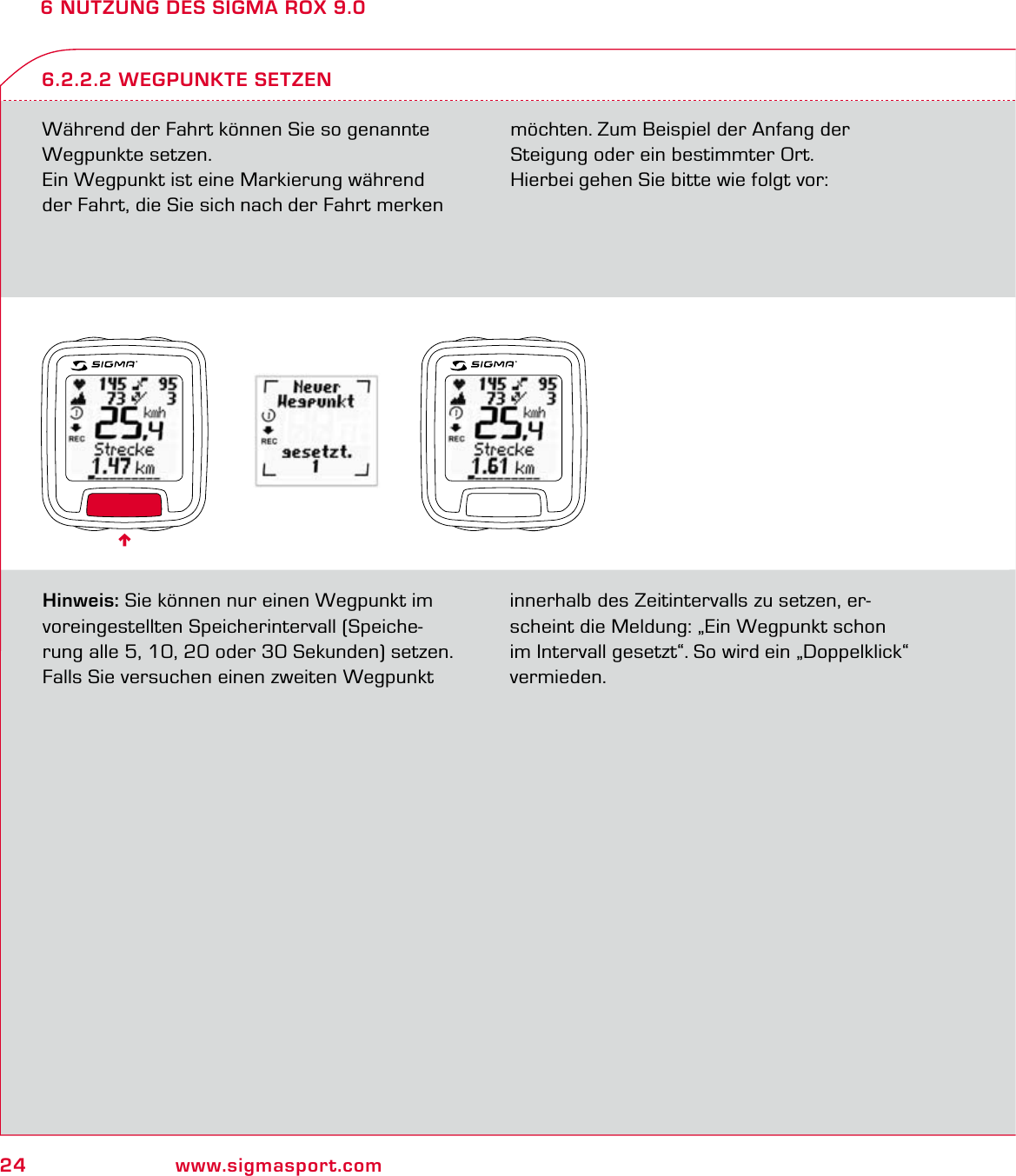 6 NUTZUNG DES SIGMA ROX 9.0

6.2.2.2 WEGPUNKTE SETZEN

Während der Fahrt können Sie so genannte Wegpunkte setzen.
Ein Wegpunkt ist eine Markierung während der Fahrt, die Sie sich nach der Fahrt merken möchten. Zum Beispiel der Anfang der Steigung oder ein bestimmter Ort.
Hierbei gehen Sie bitte wie folgt vor:

SIGMA
145 95
73 3
kmh
25,4
REC
Strecke
1.47 km

Neuer
Wegpunkt
REC
gesetzt.
1

SIGMA
145 95
73 3
kmh
25,4
REC
Strecke
1.61 km

**Hinweis:** Sie können nur einen Wegpunkt im voreingestellten Speicherintervall (Speicherung alle 5, 10, 20 oder 30 Sekunden) setzen. Falls Sie versuchen einen zweiten Wegpunkt innerhalb des Zeitintervalls zu setzen, erscheint die Meldung: „Ein Wegpunkt schon im Intervall gesetzt“. So wird ein „Doppelklick“ vermieden.

24 www.sigmasport.com