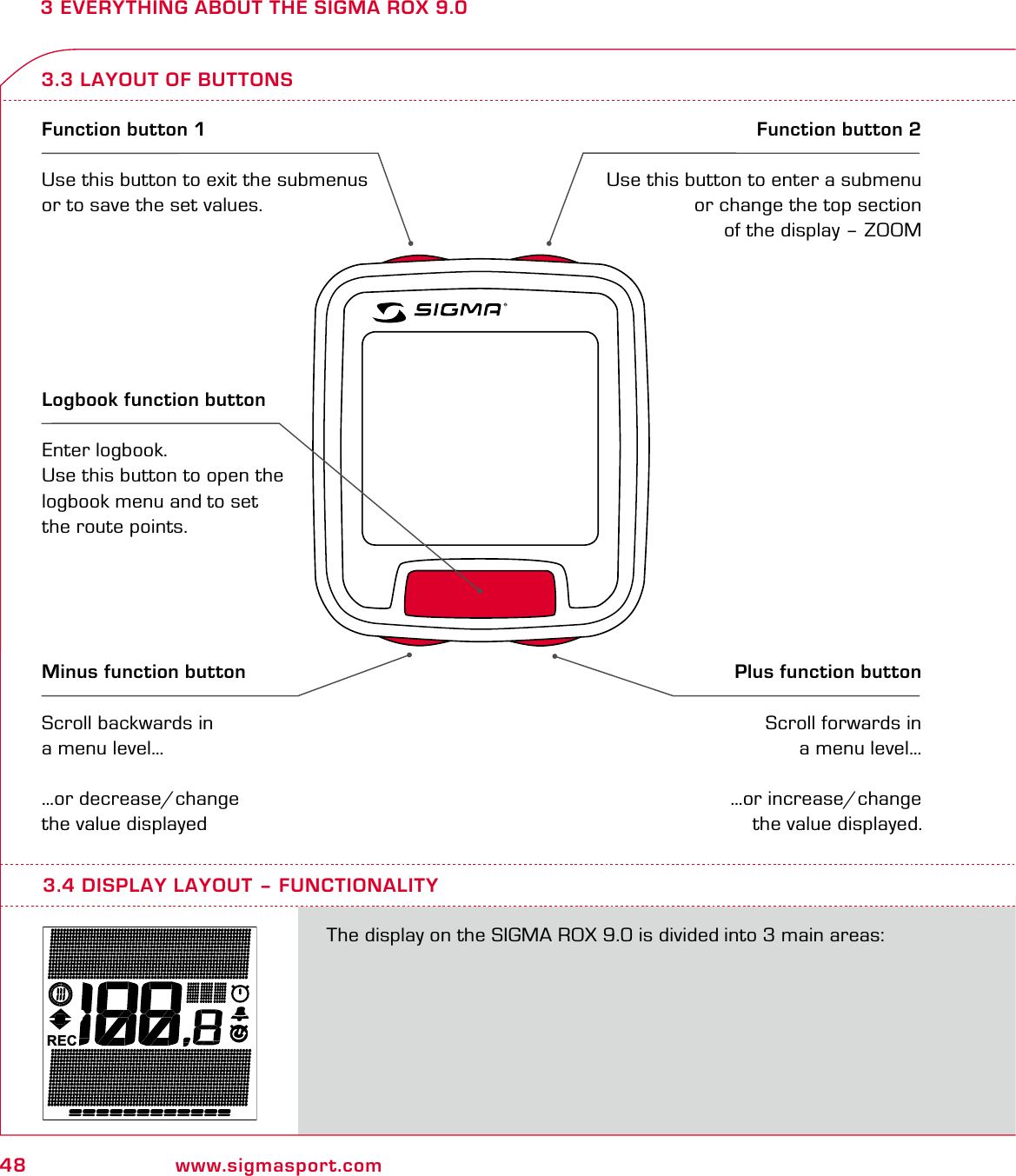 3 EVERYTHING ABOUT THE SIGMA ROX 9.0

3.3 LAYOUT OF BUTTONS

Function button 1

Use this button to exit the submenus or to save the set values.

Function button 2

Use this button to enter a submenu or change the top section of the display – ZOOM

SIGMA

Logbook function button

Enter logbook.
Use this button to open the logbook menu and to set the route points.

Minus function button

Scroll backwards in a menu level...

...or decrease/change the value displayed

Plus function button

Scroll forwards in a menu level...

...or increase/change the value displayed.

3.4 DISPLAY LAYOUT – FUNCTIONALITY

REC

The display on the SIGMA ROX 9.0 is divided into 3 main areas:

48 www.sigmasport.com