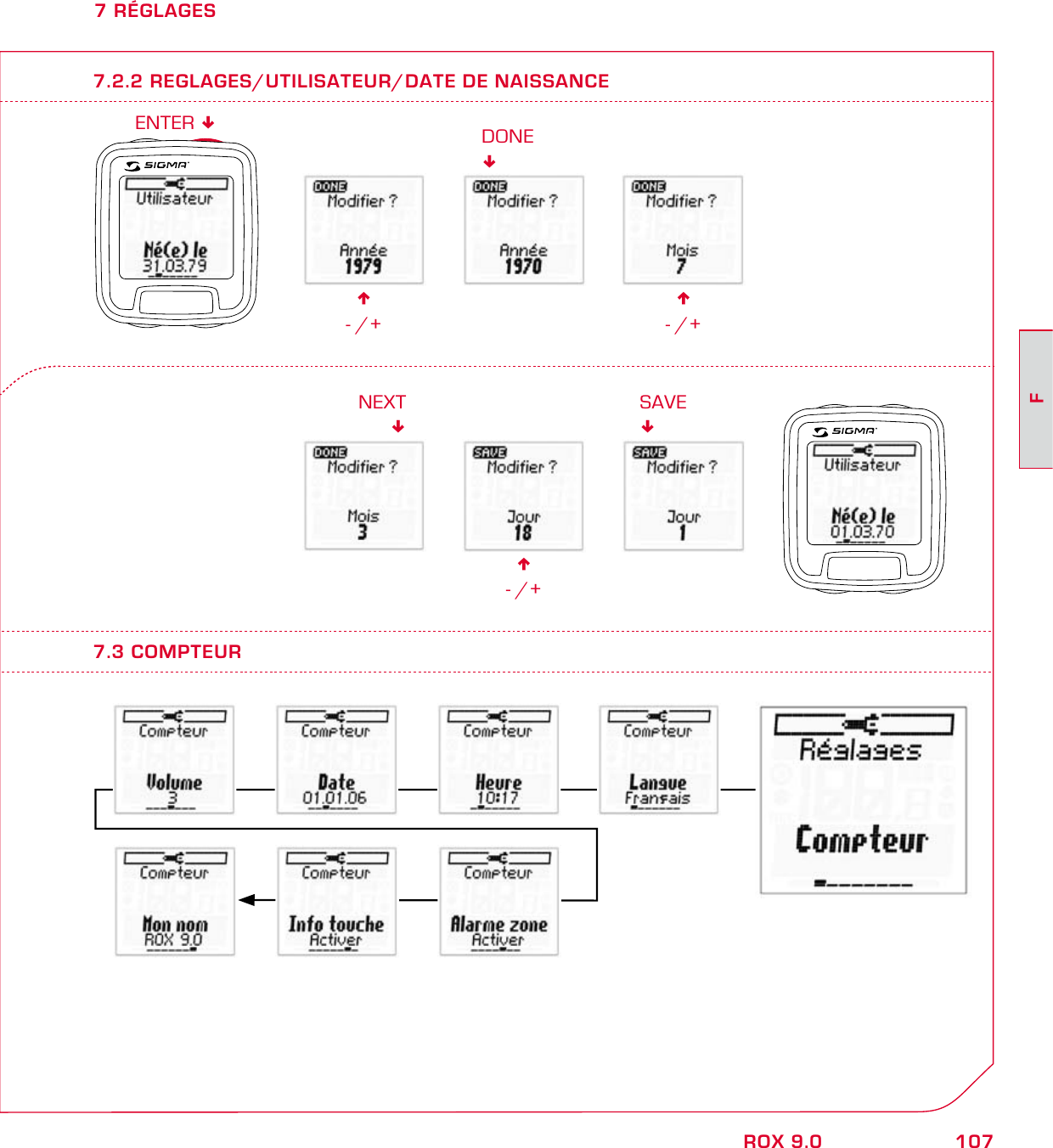 7 RÉGLAGES

7.2.2 REGLAGES/UTILISATEUR/DATE DE NAISSANCE

ENTER

SIGMA
Utilisateur
Né(e) le
31.03.79

DONE
Modifier ?
Année
1979

- / +

DONE

DONE
Modifier ?
Année
1970

DONE
Modifier ?
Mois
7

- / +

NEXT

DONE
Modifier ?
Mois
3

SAVE
Modifier ?
Jour
18

- / +

SAVE

SAVE
Modifier ?
Jour
1

SIGMA
Utilisateur
Né(e) le
01.03.70

F

7.3 COMPTEUR

Compteur
Volume
3

Compteur
Date
01.01.06

Compteur
Heure
10:17

Compteur
Langue
Français

Réglages
Compteur

Compteur
Mon nom
ROX 9.0

Compteur
Info touche
Activer

Compteur
Alarme zone
Activer

ROX 9.0 107