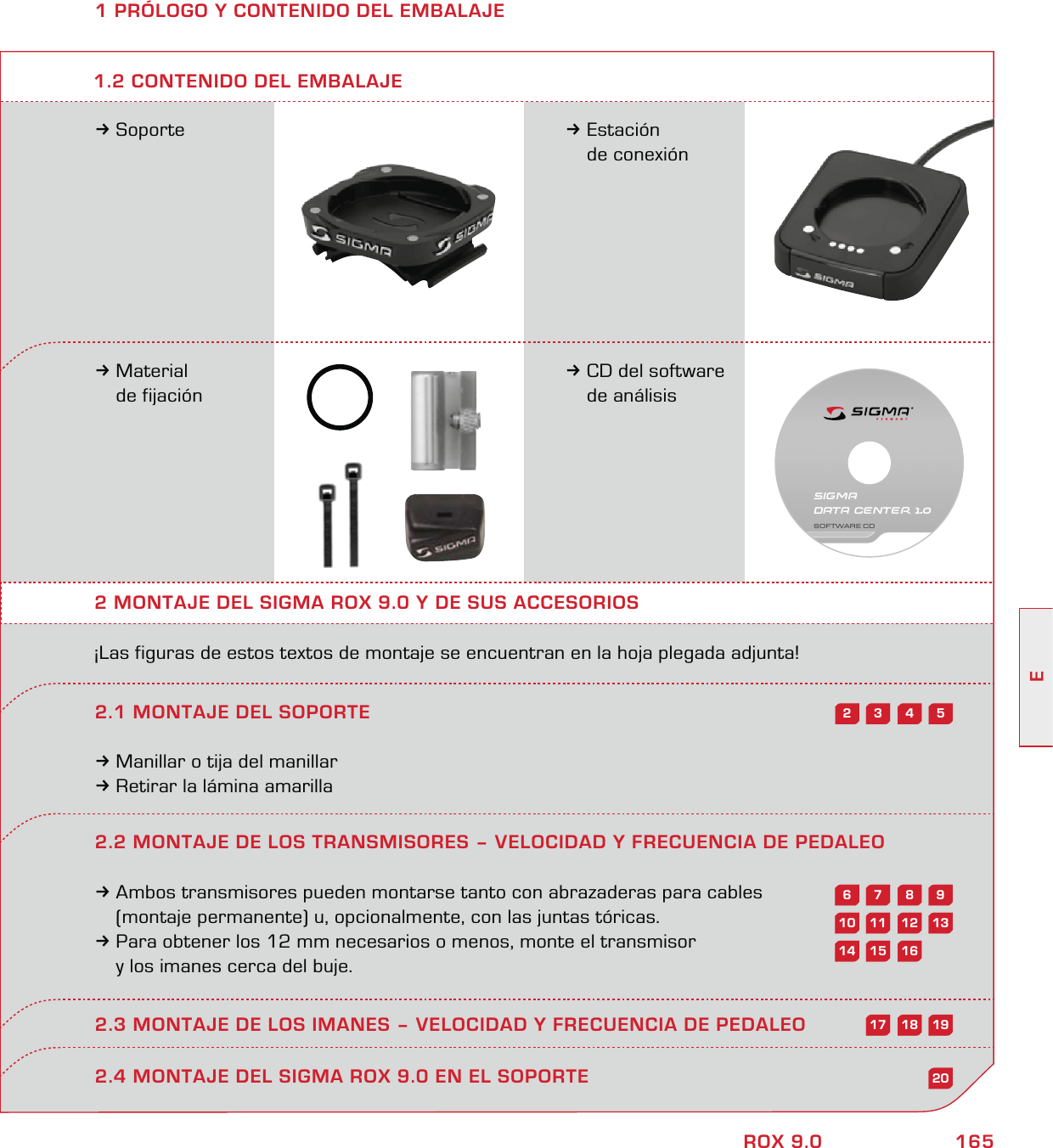 1 PRÓLOGO Y CONTENIDO DEL EMBALAJE

1.2 CONTENIDO DEL EMBALAJE

→ Soporte

SIGMA SIGMA

→ Estación de conexión

SIGMA

→ Material de fijación

SIGMA

→ CD del software de análisis

SIGMA

SIGMA DATA CENTER 1.0 SOFTWARE CD

2 MONTAJE DEL SIGMA ROX 9.0 Y DE SUS ACCESORIOS

¡Las figuras de estos textos de montaje se encuentran en la hoja plegada adjunta!

2.1 MONTAJE DEL SOPORTE 2 3 4 5

→ Manillar o tija del manillar
→ Retirar la lámina amarilla

2.2 MONTAJE DE LOS TRANSMISORES – VELOCIDAD Y FRECUENCIA DE PEDALEO

→ Ambos transmisores pueden montarse tanto con abrazaderas para cables (montaje permanente) u, opcionalmente, con las juntas tóricas.
→ Para obtener los 12 mm necesarios o menos, monte el transmisor y los imanes cerca del buje.

6 7 8 9 10 11 12 13 14 15 16

2.3 MONTAJE DE LOS IMANES – VELOCIDAD Y FRECUENCIA DE PEDALEO 17 18 19

2.4 MONTAJE DEL SIGMA ROX 9.0 EN EL SOPORTE 20

E

ROX 9.0 165