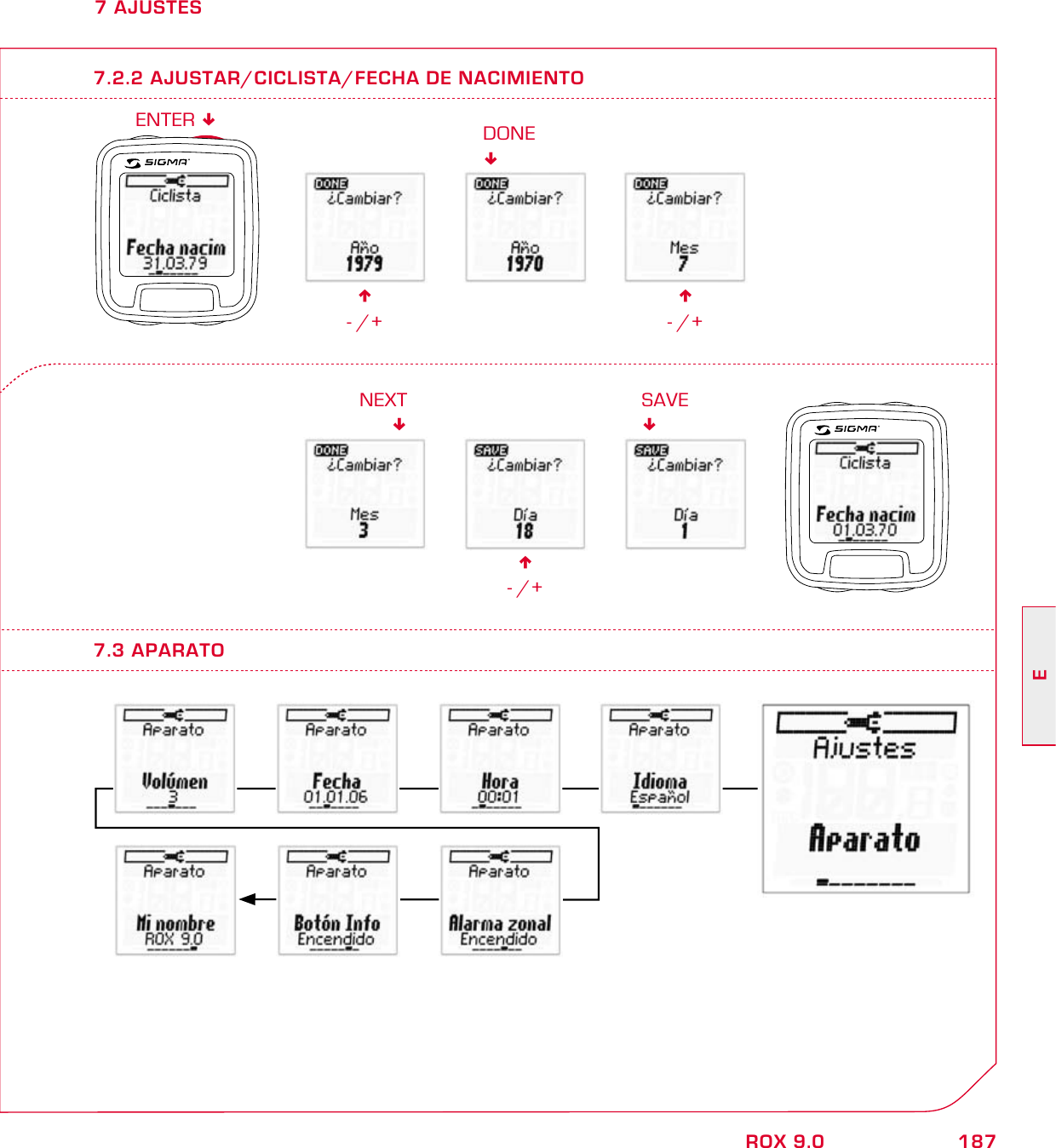 7 AJUSTES

7.2.2 AJUSTAR/CICLISTA/FECHA DE NACIMIENTO

ENTER

SIGMA
Ciclista
Fecha nacim
31.03.79

DONE
¿Cambiar?
Año
1979

- / +

DONE

DONE
¿Cambiar?
Año
1970

DONE
¿Cambiar?
Mes
7

- / +

NEXT

DONE
¿Cambiar?
Mes
3

SAVE
¿Cambiar?
Día
18

- / +

SAVE

SAVE
¿Cambiar?
Día
1

SIGMA
Ciclista
Fecha nacim
01.03.70

7.3 APARATO

Aparato
Volúmen
3

Aparato
Fecha
01.01.06

Aparato
Hora
00:01

Aparato
Idioma
Español

Ajustes
Aparato

Aparato
Mi nombre
ROX 9.0

Aparato
Botón Info
Encendido

Aparato
Alarma zonal
Encendido

E

ROX 9.0 187