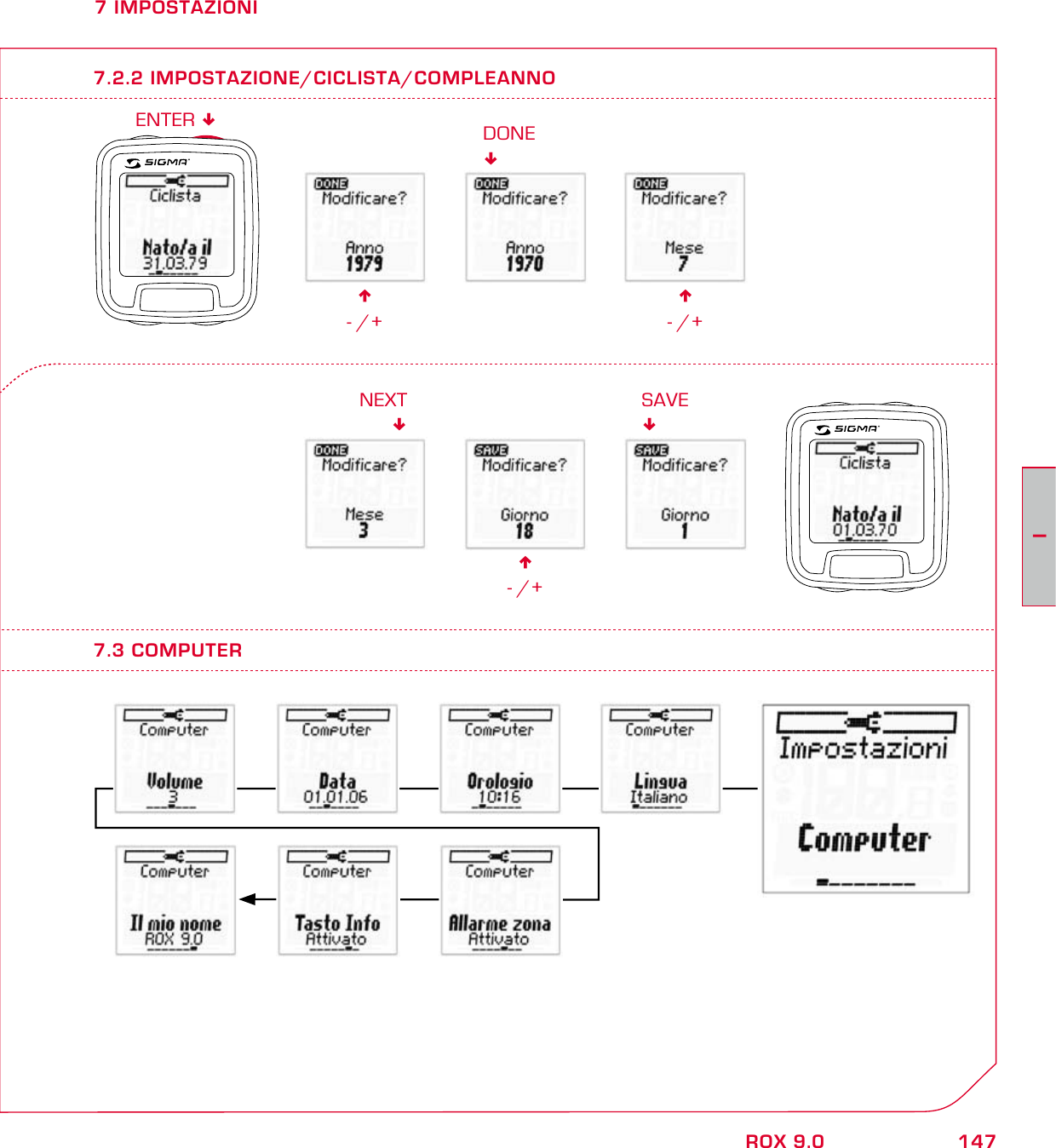 7 IMPOSTAZIONI

7.2.2 IMPOSTAZIONE/CICLISTA/COMPLEANNO

ENTER

SIGMA
Ciclista
Nato/a il
31.03.79

DONE
Modificare?
Anno
1979

- / +

DONE

DONE
Modificare?
Anno
1970

DONE
Modificare?
Mese
7

- / +

NEXT

DONE
Modificare?
Mese
3

SAVE
Modificare?
Giorno
18

- / +

SAVE

SAVE
Modificare?
Giorno
1

SIGMA
Ciclista
Nato/a il
01.03.70

I

7.3 COMPUTER

Computer
Volume
3

Computer
Data
01.01.06

Computer
Orologio
10:16

Computer
Lingua
Italiano

Impostazioni
Computer

Computer
Il mio nome
ROX 9.0

Computer
Tasto Info
Attivato

Computer
Allarme zona
Attivato

ROX 9.0 147