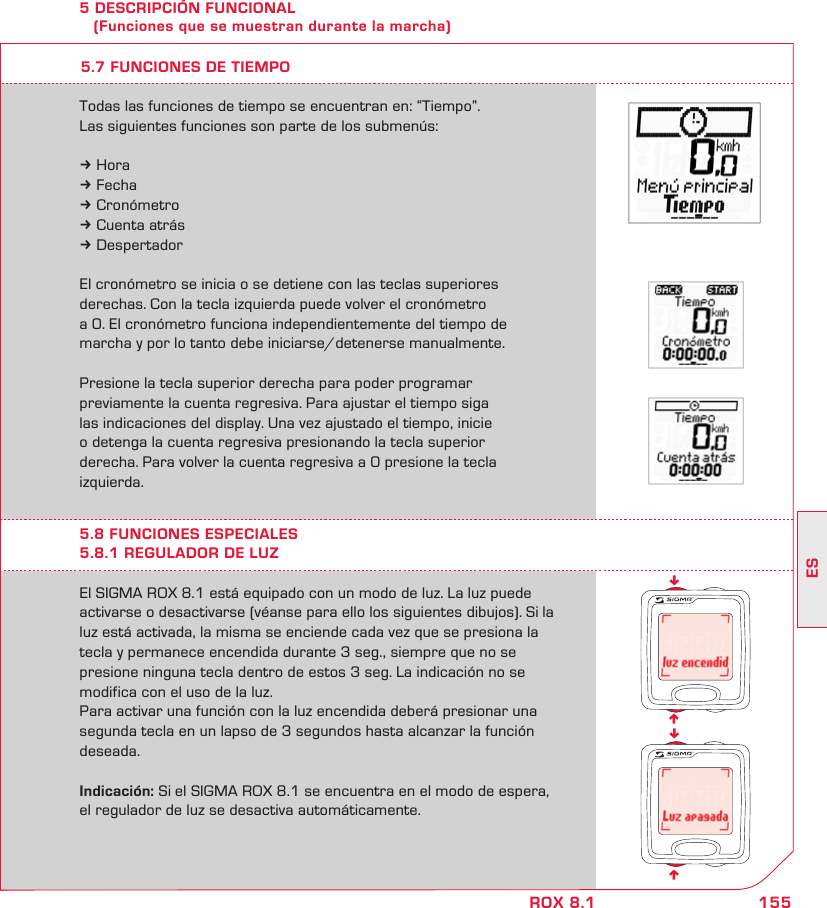 5 DESCRIPCIÓN FUNCIONAL
(Funciones que se muestran durante la marcha)

5.7 FUNCIONES DE TIEMPO

Todas las funciones de tiempo se encuentran en: “Tiempo”.
Las siguientes funciones son parte de los submenús:

→ Hora
→ Fecha
→ Cronómetro
→ Cuenta atrás
→ Despertador

El cronómetro se inicia o se detiene con las teclas superiores derechas. Con la tecla izquierda puede volver el cronómetro a 0. El cronómetro funciona independientemente del tiempo de marcha y por lo tanto debe iniciarse/detenerse manualmente.

Presione la tecla superior derecha para poder programar previamente la cuenta regresiva. Para ajustar el tiempo siga las indicaciones del display. Una vez ajustado el tiempo, inicie o detenga la cuenta regresiva presionando la tecla superior derecha. Para volver la cuenta regresiva a 0 presione la tecla izquierda.

0,0 kmh
Menú principal
Tiempo

BACK START
Tiempo
0,0 kmh
Cronómetro
0:00:00.0

Tiempo
0,0 kmh
Cuenta atrás
0:00:00

5.8 FUNCIONES ESPECIALES
5.8.1 REGULADOR DE LUZ

El SIGMA ROX 8.1 está equipado con un modo de luz. La luz puede activarse o desactivarse (véanse para ello los siguientes dibujos). Si la luz está activada, la misma se enciende cada vez que se presiona la tecla y permanece encendida durante 3 seg., siempre que no se presione ninguna tecla dentro de estos 3 seg. La indicación no se modifica con el uso de la luz.
Para activar una función con la luz encendida deberá presionar una segunda tecla en un lapso de 3 segundos hasta alcanzar la función deseada.

Indicación: Si el SIGMA ROX 8.1 se encuentra en el modo de espera, el regulador de luz se desactiva automáticamente.

SIGMA
luz encendid

SIGMA
Luz apagada

ES

ROX 8.1 155