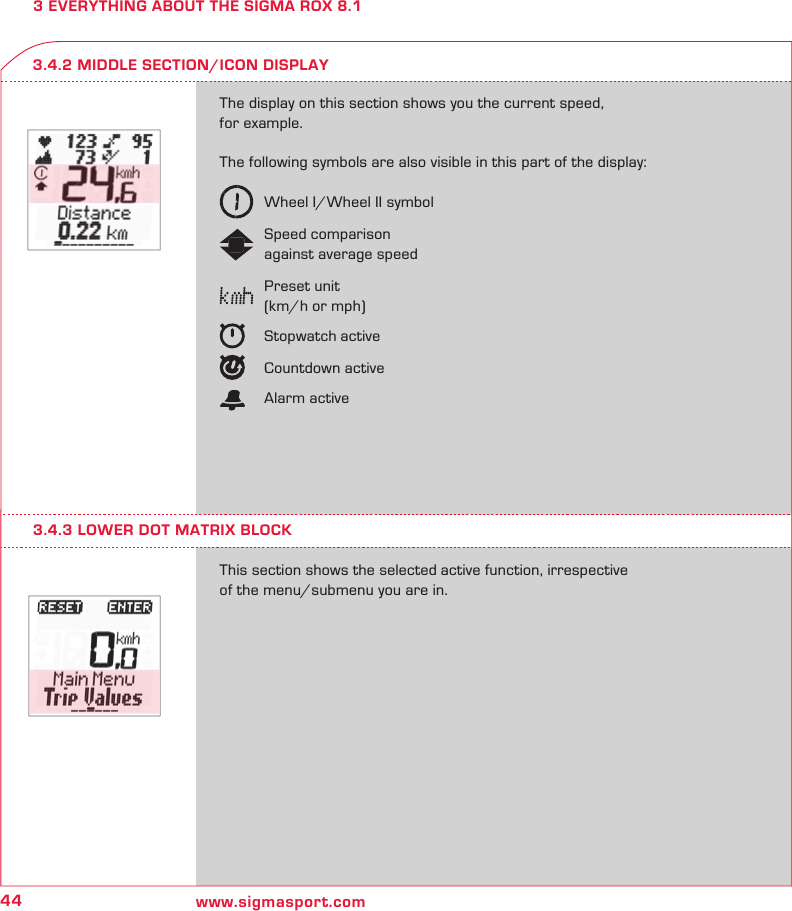 3 EVERYTHING ABOUT THE SIGMA ROX 8.1

3.4.2 MIDDLE SECTION/ICON DISPLAY

123 95
73 1
24,6 kmh
Distance
0.22 km

The display on this section shows you the current speed, for example.

The following symbols are also visible in this part of the display:

Wheel I/Wheel II symbol

Speed comparison against average speed

kmh Preset unit (km/h or mph)

Stopwatch active

Countdown active

Alarm active

3.4.3 LOWER DOT MATRIX BLOCK

RESET ENTER
0,0 kmh
Main Menu
Trip Values

This section shows the selected active function, irrespective of the menu/submenu you are in.

44 www.sigmasport.com