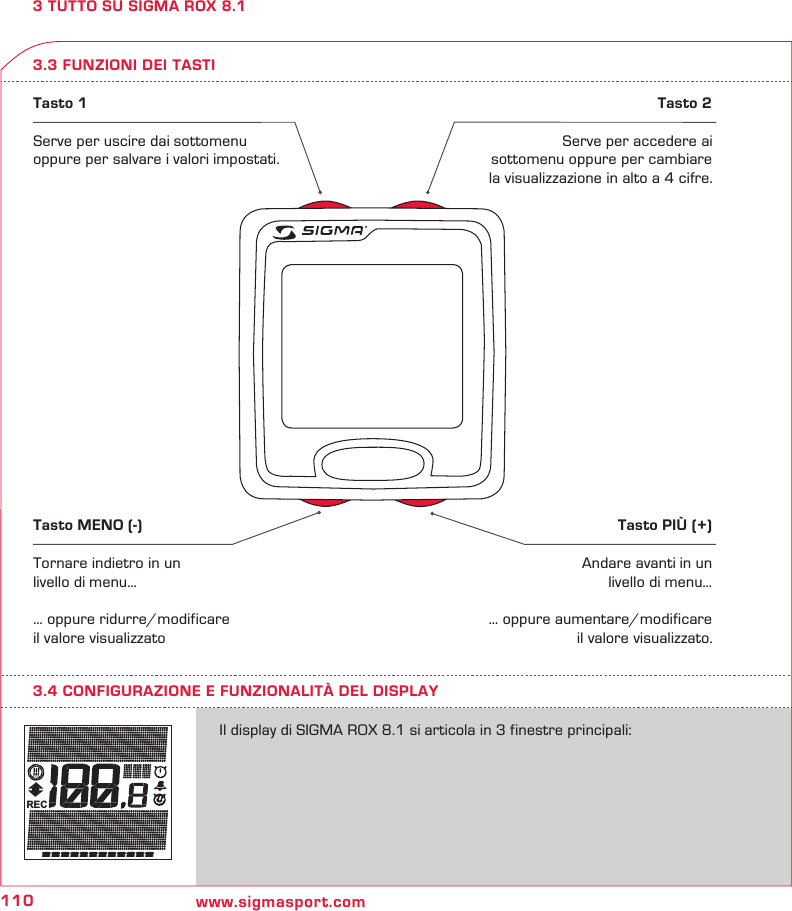 3 TUTTO SU SIGMA ROX 8.1

3.3 FUNZIONI DEI TASTI

Tasto 1

Serve per uscire dai sottomenu oppure per salvare i valori impostati.

Tasto 2

Serve per accedere ai sottomenu oppure per cambiare la visualizzazione in alto a 4 cifre.

SIGMA

Tasto MENO (-)

Tornare indietro in un livello di menu...

... oppure ridurre/modificare il valore visualizzato

Tasto PIÙ (+)

Andare avanti in un livello di menu...

... oppure aumentare/modificare il valore visualizzato.

3.4 CONFIGURAZIONE E FUNZIONALITÀ DEL DISPLAY

REC 100,8

Il display di SIGMA ROX 8.1 si articola in 3 finestre principali:

110 www.sigmasport.com