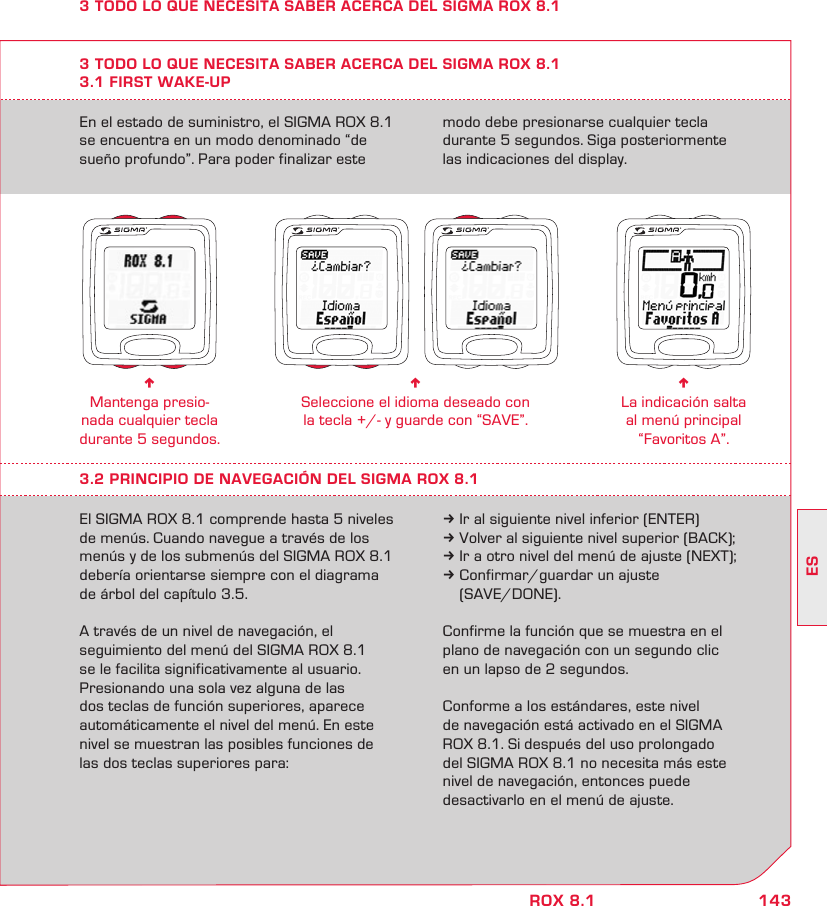 3 TODO LO QUE NECESITA SABER ACERCA DEL SIGMA ROX 8.1

3 TODO LO QUE NECESITA SABER ACERCA DEL SIGMA ROX 8.1
3.1 FIRST WAKE-UP

En el estado de suministro, el SIGMA ROX 8.1 se encuentra en un modo denominado “de sueño profundo”. Para poder finalizar este modo debe presionarse cualquier tecla durante 5 segundos. Siga posteriormente las indicaciones del display.

SIGMA
ROX 8.1
SIGMA

SIGMA
SAVE
¿Cambiar?
Idioma
Español

SIGMA
SAVE
¿Cambiar?
Idioma
Español

SIGMA
A
0,0
km/h
Menú principal
Favoritos A

Mantenga presionada cualquier tecla durante 5 segundos.

Seleccione el idioma deseado con la tecla +/- y guarde con “SAVE”.

La indicación salta al menú principal “Favoritos A”.

3.2 PRINCIPIO DE NAVEGACIÓN DEL SIGMA ROX 8.1

El SIGMA ROX 8.1 comprende hasta 5 niveles de menús. Cuando navegue a través de los menús y de los submenús del SIGMA ROX 8.1 debería orientarse siempre con el diagrama de árbol del capítulo 3.5.

A través de un nivel de navegación, el seguimiento del menú del SIGMA ROX 8.1 se le facilita significativamente al usuario. Presionando una sola vez alguna de las dos teclas de función superiores, aparece automáticamente el nivel del menú. En este nivel se muestran las posibles funciones de las dos teclas superiores para:

→ Ir al siguiente nivel inferior (ENTER)
→ Volver al siguiente nivel superior (BACK);
→ Ir a otro nivel del menú de ajuste (NEXT);
→ Confirmar/guardar un ajuste (SAVE/DONE).

Confirme la función que se muestra en el plano de navegación con un segundo clic en un lapso de 2 segundos.

Conforme a los estándares, este nivel de navegación está activado en el SIGMA ROX 8.1. Si después del uso prolongado del SIGMA ROX 8.1 no necesita más este nivel de navegación, entonces puede desactivarlo en el menú de ajuste.

ES

ROX 8.1 143