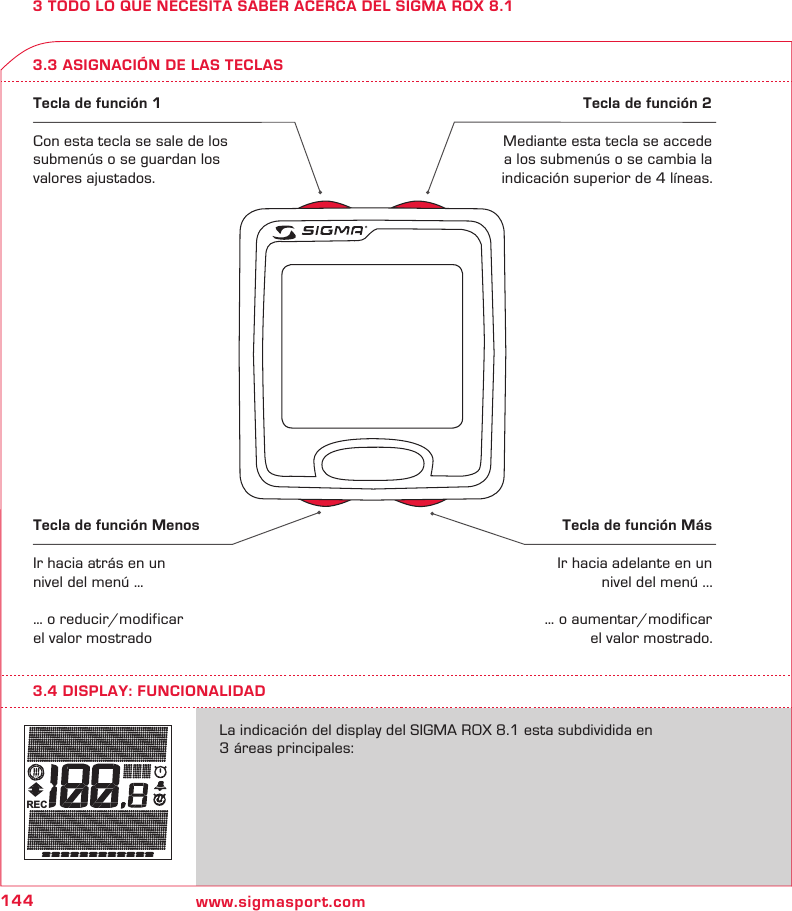 3 TODO LO QUE NECESITA SABER ACERCA DEL SIGMA ROX 8.1

3.3 ASIGNACIÓN DE LAS TECLAS

Tecla de función 1

Con esta tecla se sale de los submenús o se guardan los valores ajustados.

Tecla de función 2

Mediante esta tecla se accede a los submenús o se cambia la indicación superior de 4 líneas.

SIGMA

Tecla de función Menos

Ir hacia atrás en un nivel del menú ...

... o reducir/modificar el valor mostrado

Tecla de función Más

Ir hacia adelante en un nivel del menú ...

... o aumentar/modificar el valor mostrado.

3.4 DISPLAY: FUNCIONALIDAD

REC 100,8

La indicación del display del SIGMA ROX 8.1 esta subdividida en 3 áreas principales:

144 www.sigmasport.com