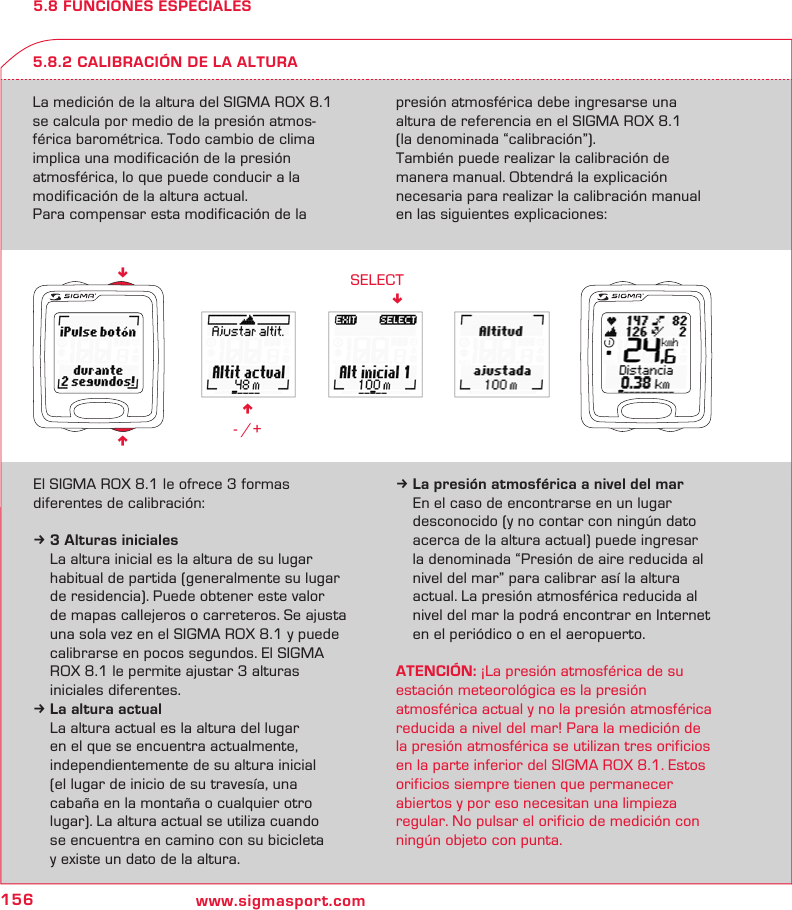 5.8 FUNCIONES ESPECIALES

5.8.2 CALIBRACIÓN DE LA ALTURA

La medición de la altura del SIGMA ROX 8.1 se calcula por medio de la presión atmosférica barométrica. Todo cambio de clima implica una modificación de la presión atmosférica, lo que puede conducir a la modificación de la altura actual.
Para compensar esta modificación de la presión atmosférica debe ingresarse una altura de referencia en el SIGMA ROX 8.1 (la denominada “calibración”).
También puede realizar la calibración de manera manual. Obtendrá la explicación necesaria para realizar la calibración manual en las siguientes explicaciones:

SIGMA
¡Pulse botón
durante
2 segundos!

Ajustar altit.
Altit actual
48 m
- / +

SELECT
EXIT SELECT
Alt inicial 1
100 m

Altitud
ajustada
100 m

SIGMA
147 82
126 2
24,6 kmh
Distancia
0.38 km

El SIGMA ROX 8.1 le ofrece 3 formas diferentes de calibración:

→ 3 Alturas iniciales
La altura inicial es la altura de su lugar habitual de partida (generalmente su lugar de residencia). Puede obtener este valor de mapas callejeros o carreteros. Se ajusta una sola vez en el SIGMA ROX 8.1 y puede calibrarse en pocos segundos. El SIGMA ROX 8.1 le permite ajustar 3 alturas iniciales diferentes.
→ La altura actual
La altura actual es la altura del lugar en el que se encuentra actualmente, independientemente de su altura inicial (el lugar de inicio de su travesía, una cabaña en la montaña o cualquier otro lugar). La altura actual se utiliza cuando se encuentra en camino con su bicicleta y existe un dato de la altura.

→ La presión atmosférica a nivel del mar
En el caso de encontrarse en un lugar desconocido (y no contar con ningún dato acerca de la altura actual) puede ingresar la denominada “Presión de aire reducida al nivel del mar” para calibrar así la altura actual. La presión atmosférica reducida al nivel del mar la podrá encontrar en Internet en el periódico o en el aeropuerto.

ATENCIÓN: ¡La presión atmosférica de su estación meteorológica es la presión atmosférica actual y no la presión atmosférica reducida a nivel del mar! Para la medición de la presión atmosférica se utilizan tres orificios en la parte inferior del SIGMA ROX 8.1. Estos orificios siempre tienen que permanecer abiertos y por eso necesitan una limpieza regular. No pulsar el orificio de medición con ningún objeto con punta.

156 www.sigmasport.com