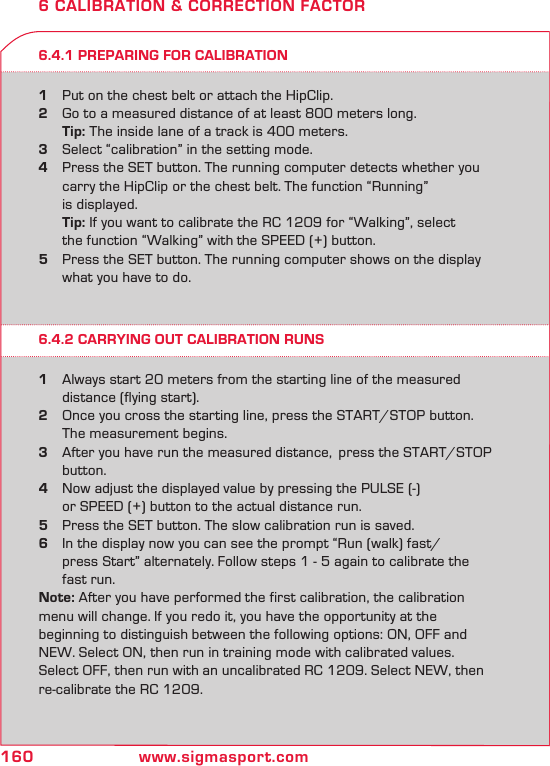 6 CALIBRATION & CORRECTION FACTOR

6.4.1 PREPARING FOR CALIBRATION

1 Put on the chest belt or attach the HipClip.
2 Go to a measured distance of at least 800 meters long.
Tip: The inside lane of a track is 400 meters.
3 Select “calibration” in the setting mode.
4 Press the SET button. The running computer detects whether you carry the HipClip or the chest belt. The function “Running” is displayed.
Tip: If you want to calibrate the RC 1209 for “Walking”, select the function “Walking” with the SPEED (+) button.
5 Press the SET button. The running computer shows on the display what you have to do.

6.4.2 CARRYING OUT CALIBRATION RUNS

1 Always start 20 meters from the starting line of the measured distance (flying start).
2 Once you cross the starting line, press the START/STOP button. The measurement begins.
3 After you have run the measured distance, press the START/STOP button.
4 Now adjust the displayed value by pressing the PULSE (-) or SPEED (+) button to the actual distance run.
5 Press the SET button. The slow calibration run is saved.
6 In the display now you can see the prompt “Run (walk) fast/ press Start” alternately. Follow steps 1 - 5 again to calibrate the fast run.
Note: After you have performed the first calibration, the calibration menu will change. If you redo it, you have the opportunity at the beginning to distinguish between the following options: ON, OFF and NEW. Select ON, then run in training mode with calibrated values. Select OFF, then run with an uncalibrated RC 1209. Select NEW, then re-calibrate the RC 1209.

160 www.sigmasport.com