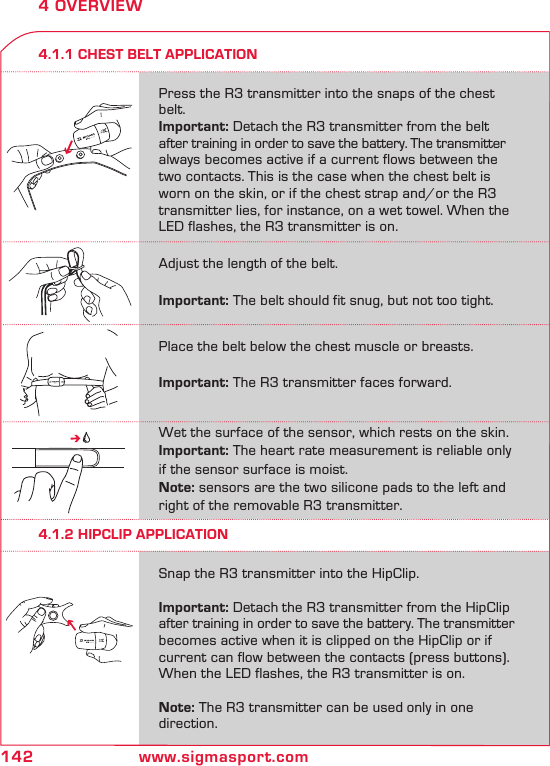 4 OVERVIEW

4.1.1 CHEST BELT APPLICATION

Press the R3 transmitter into the snaps of the chest belt.
**Important:** Detach the R3 transmitter from the belt after training in order to save the battery. The transmitter always becomes active if a current flows between the two contacts. This is the case when the chest belt is worn on the skin, or if the chest strap and/or the R3 transmitter lies, for instance, on a wet towel. When the LED flashes, the R3 transmitter is on.

Adjust the length of the belt.

**Important:** The belt should fit snug, but not too tight.

Place the belt below the chest muscle or breasts.

**Important:** The R3 transmitter faces forward.

Wet the surface of the sensor, which rests on the skin.
**Important:** The heart rate measurement is reliable only if the sensor surface is moist.
**Note:** sensors are the two silicone pads to the left and right of the removable R3 transmitter.

4.1.2 HIPCLIP APPLICATION

Snap the R3 transmitter into the HipClip.

**Important:** Detach the R3 transmitter from the HipClip after training in order to save the battery. The transmitter becomes active when it is clipped on the HipClip or if current can flow between the contacts (press buttons). When the LED flashes, the R3 transmitter is on.

**Note:** The R3 transmitter can be used only in one direction.

142 www.sigmasport.com