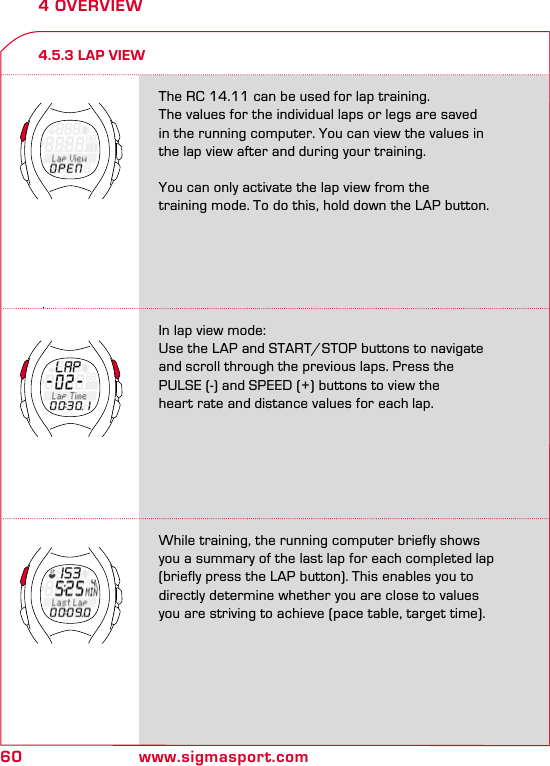 4 OVERVIEW

4.5.3 LAP VIEW

Lap View
OPEN

The RC 14.11 can be used for lap training. The values for the individual laps or legs are saved in the running computer. You can view the values in the lap view after and during your training.

You can only activate the lap view from the training mode. To do this, hold down the LAP button.

LAP
-02-
Lap Time
00:30.1

In lap view mode:
Use the LAP and START/STOP buttons to navigate and scroll through the previous laps. Press the PULSE (-) and SPEED (+) buttons to view the heart rate and distance values for each lap.

153
5:25 MIN
Last Lap
00:09.0

While training, the running computer briefly shows you a summary of the last lap for each completed lap (briefly press the LAP button). This enables you to directly determine whether you are close to values you are striving to achieve (pace table, target time).

60 www.sigmasport.com