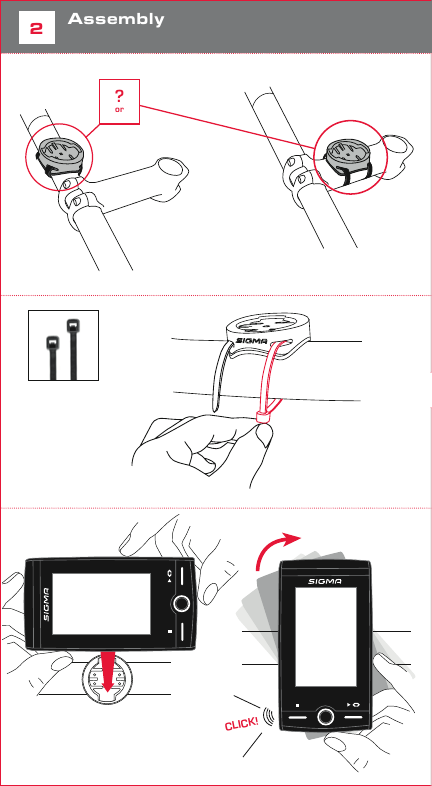 2 Assembly

?
or

SIGMA

SIGMA

SIGMA

CLICK!