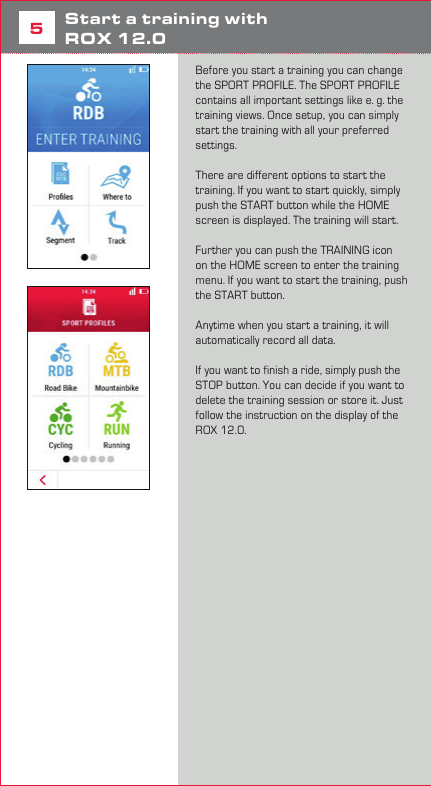 5 Start a training with ROX 12.0

14:34

RDB

ENTER TRAINING

CYC MTB

Profiles

Where to

Segment

Track

14:34

SPORT PROFILES

RDB

Road Bike

MTB

Mountainbike

CYC

Cycling

RUN

Running

Before you start a training you can change the SPORT PROFILE. The SPORT PROFILE contains all important settings like e. g. the training views. Once setup, you can simply start the training with all your preferred settings.

There are different options to start the training. If you want to start quickly, simply push the START button while the HOME screen is displayed. The training will start.

Further you can push the TRAINING icon on the HOME screen to enter the training menu. If you want to start the training, push the START button.

Anytime when you start a training, it will automatically record all data.

If you want to finish a ride, simply push the STOP button. You can decide if you want to delete the training session or store it. Just follow the instruction on the display of the ROX 12.0.