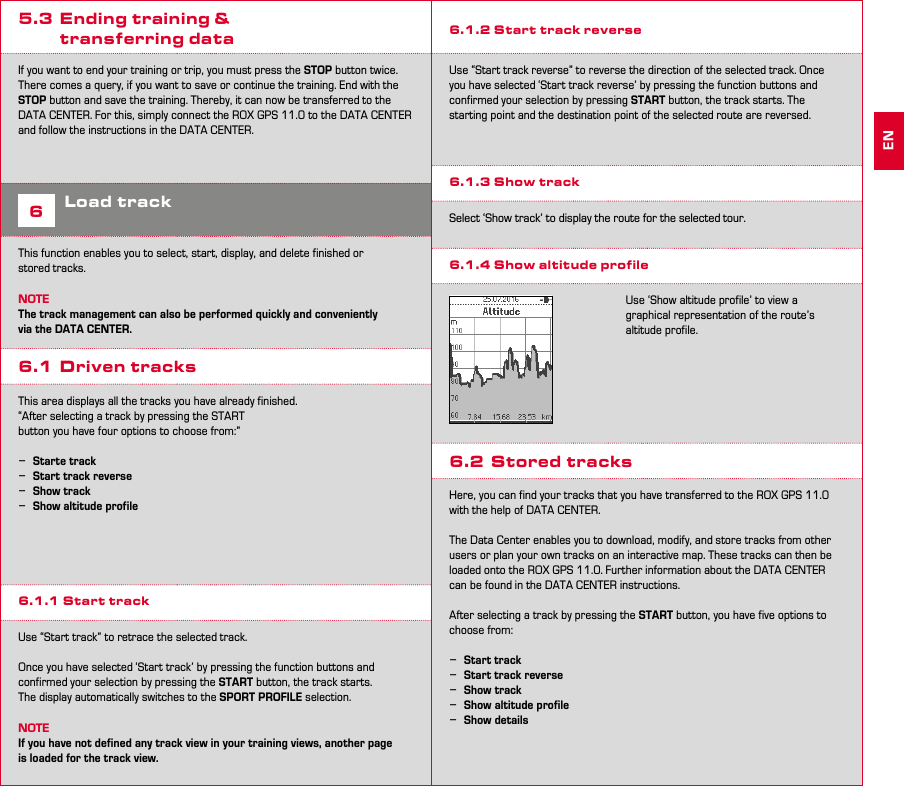 5.3 Ending training & transferring data

If you want to end your training or trip, you must press the STOP button twice. There comes a query, if you want to save or continue the training. End with the STOP button and save the training. Thereby, it can now be transferred to the DATA CENTER. For this, simply connect the ROX GPS 11.0 to the DATA CENTER and follow the instructions in the DATA CENTER.

6 Load track

This function enables you to select, start, display, and delete finished or stored tracks.

NOTE
The track management can also be performed quickly and conveniently via the DATA CENTER.

6.1 Driven tracks

This area displays all the tracks you have already finished.
"After selecting a track by pressing the START button you have four options to choose from:"

– Starte track
– Start track reverse
– Show track
– Show altitude profile

6.1.1 Start track

Use "Start track" to retrace the selected track.

Once you have selected 'Start track' by pressing the function buttons and confirmed your selection by pressing the START button, the track starts. The display automatically switches to the SPORT PROFILE selection.

NOTE
If you have not defined any track view in your training views, another page is loaded for the track view.

6.1.2 Start track reverse

Use "Start track reverse" to reverse the direction of the selected track. Once you have selected 'Start track reverse' by pressing the function buttons and confirmed your selection by pressing START button, the track starts. The starting point and the destination point of the selected route are reversed.

6.1.3 Show track

Select 'Show track' to display the route for the selected tour.

6.1.4 Show altitude profile

25.02.2016
Altitude
m
110
100
90
80
70
60
7.84 15.68 23.53 km

Use 'Show altitude profile' to view a graphical representation of the route's altitude profile.

6.2 Stored tracks

Here, you can find your tracks that you have transferred to the ROX GPS 11.0 with the help of DATA CENTER.

The Data Center enables you to download, modify, and store tracks from other users or plan your own tracks on an interactive map. These tracks can then be loaded onto the ROX GPS 11.0. Further information about the DATA CENTER can be found in the DATA CENTER instructions.

After selecting a track by pressing the START button, you have five options to choose from:

– Start track
– Start track reverse
– Show track
– Show altitude profile
– Show details

EN