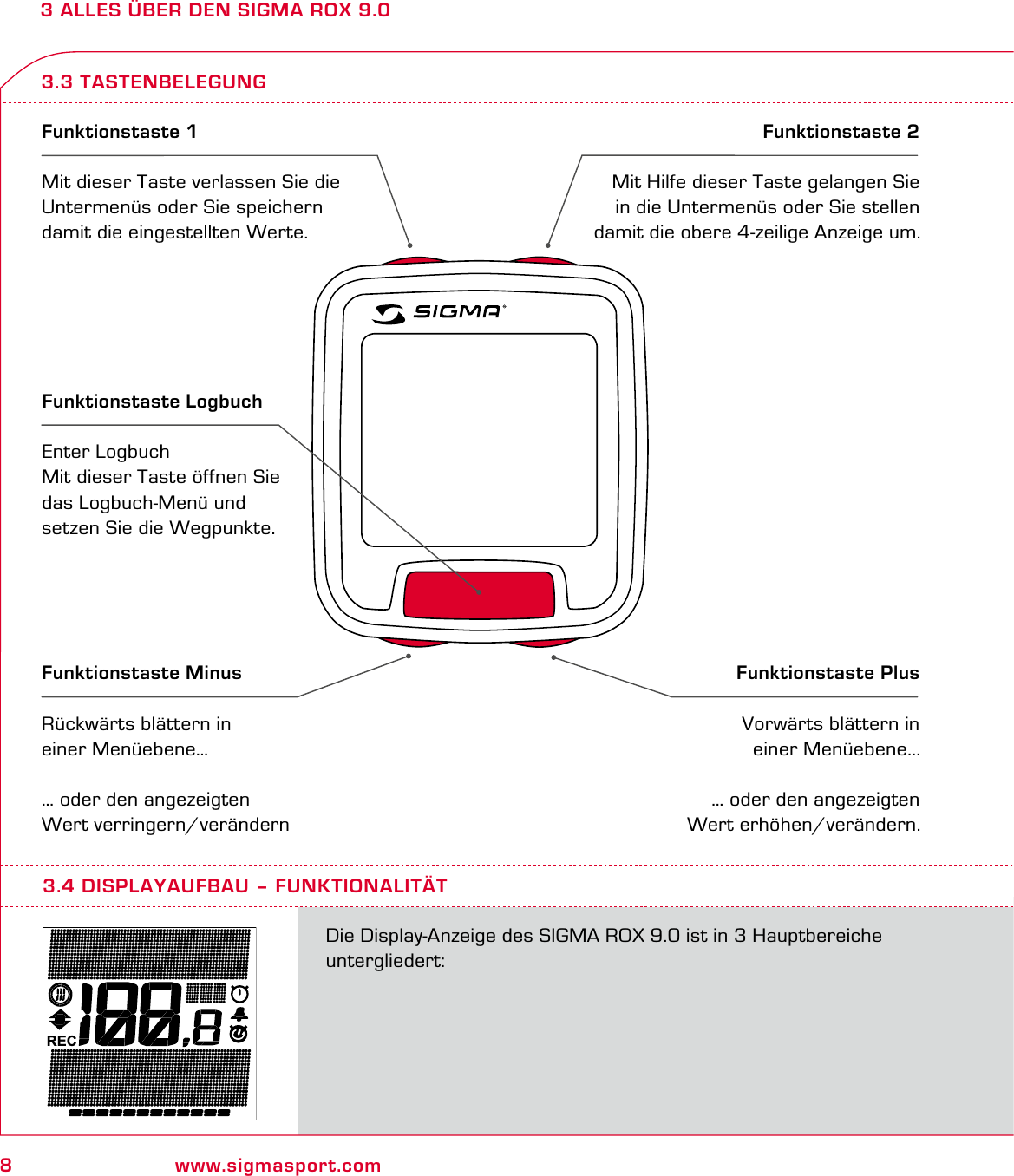 3 ALLES ÜBER DEN SIGMA ROX 9.0

3.3 TASTENBELEGUNG

Funktionstaste 1

Mit dieser Taste verlassen Sie die Untermenüs oder Sie speichern damit die eingestellten Werte.

Funktionstaste 2

Mit Hilfe dieser Taste gelangen Sie in die Untermenüs oder Sie stellen damit die obere 4-zeilige Anzeige um.

SIGMA

Funktionstaste Logbuch

Enter Logbuch
Mit dieser Taste öffnen Sie das Logbuch-Menü und setzen Sie die Wegpunkte.

Funktionstaste Minus

Rückwärts blättern in einer Menüebene...

... oder den angezeigten Wert verringern/verändern

Funktionstaste Plus

Vorwärts blättern in einer Menüebene...

... oder den angezeigten Wert erhöhen/verändern.

3.4 DISPLAYAUFBAU – FUNKTIONALITÄT

REC

Die Display-Anzeige des SIGMA ROX 9.0 ist in 3 Hauptbereiche untergliedert:

8 www.sigmasport.com