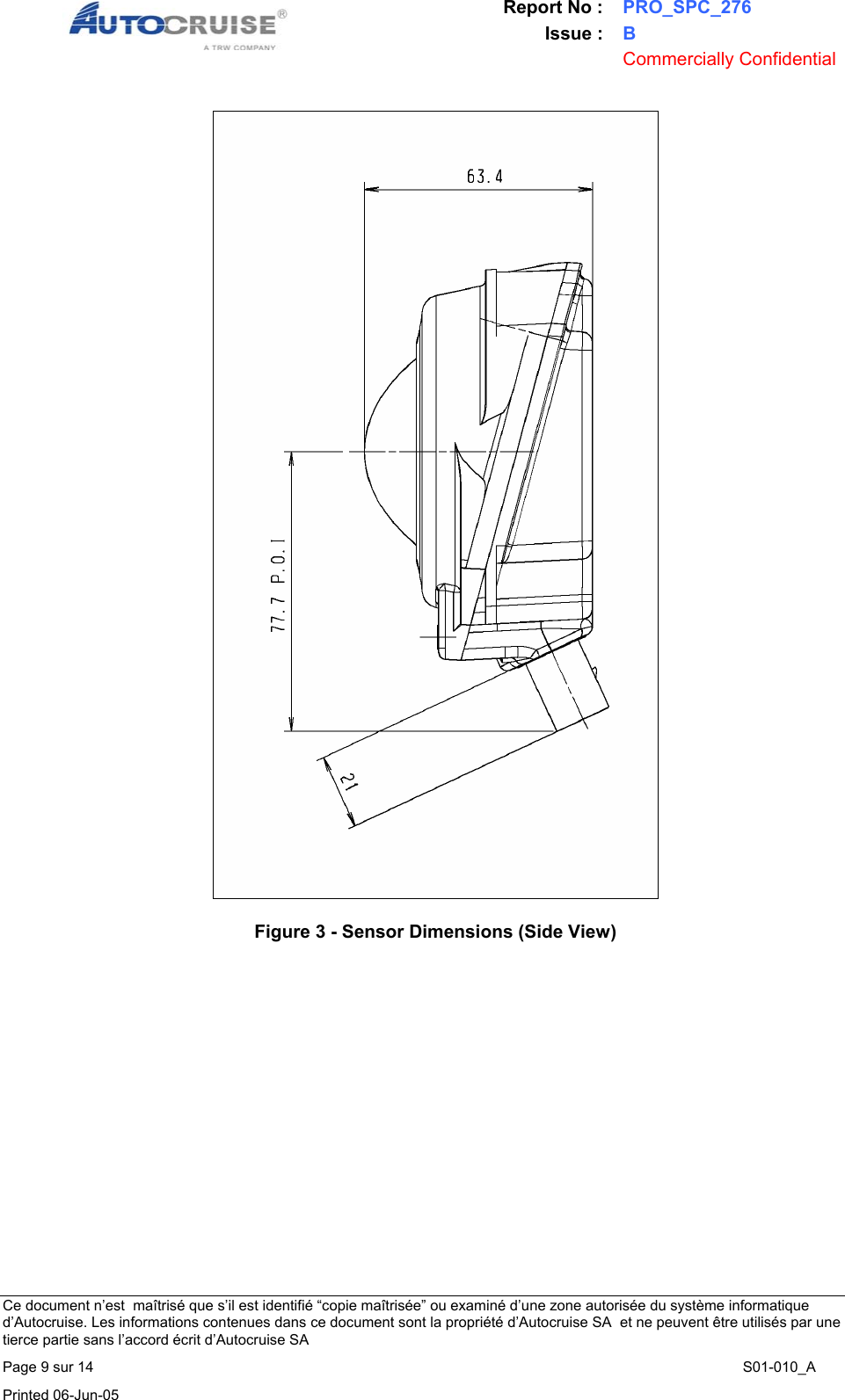 AUTOCRUISE®
A TRW COMPANY

Report No : PRO_SPC_276
Issue : B
Commercially Confidential

63.4

77.7 P.O.I

21

Figure 3 - Sensor Dimensions (Side View)

Ce document n'est maîtrisé que s'il est identifié "copie maîtrisée" ou examiné d'une zone autorisée du système informatique d'Autocruise. Les informations contenues dans ce document sont la propriété d'Autocruise SA et ne peuvent être utilisés par une tierce partie sans l'accord écrit d'Autocruise SA

Page 9 sur 14

S01-010_A

Printed 06-Jun-05