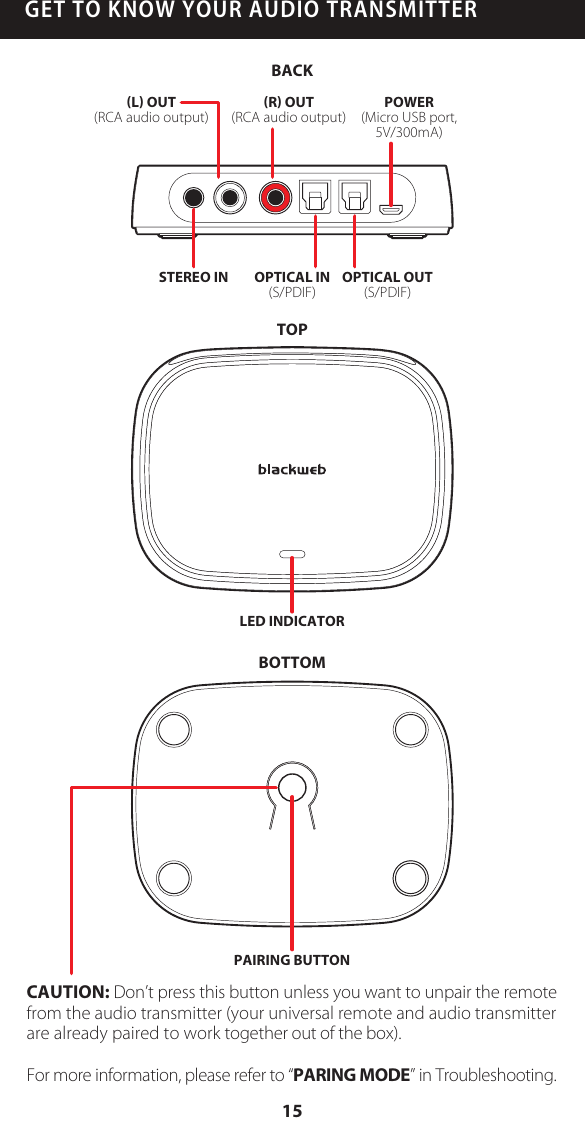 GET TO KNOW YOUR AUDIO TRANSMITTER

BACK

(L) OUT
(RCA audio output)

(R) OUT
(RCA audio output)

POWER
(Micro USB port, 5V/300mA)

STEREO IN

OPTICAL IN
(S/PDIF)

OPTICAL OUT
(S/PDIF)

TOP

blackweb

LED INDICATOR

BOTTOM

PAIRING BUTTON

CAUTION: Don't press this button unless you want to unpair the remote from the audio transmitter (your universal remote and audio transmitter are already paired to work together out of the box).

For more information, please refer to "PARING MODE" in Troubleshooting.

15