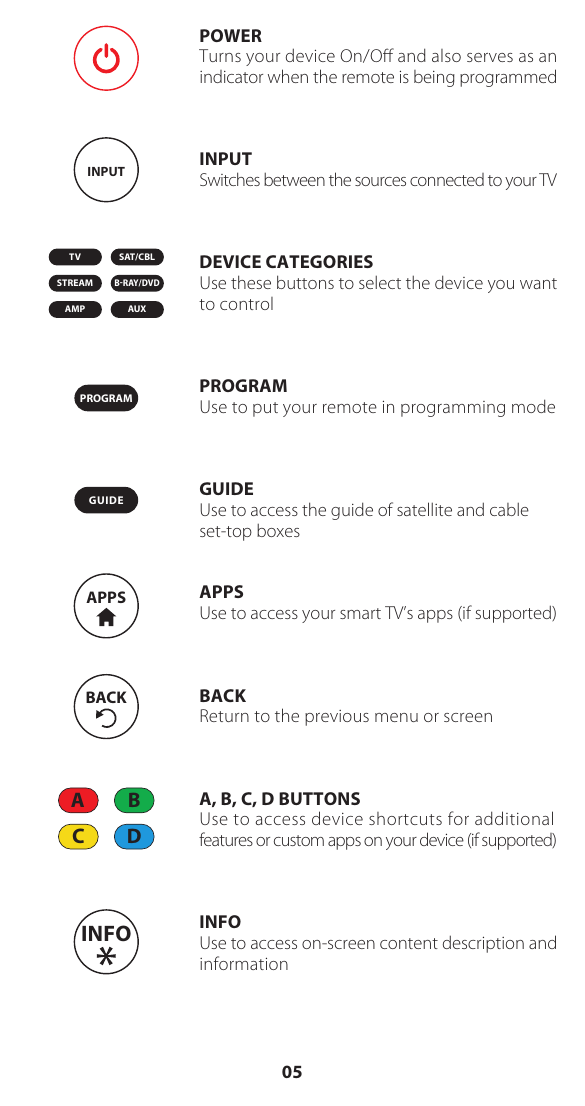 POWER
Turns your device On/Off and also serves as an indicator when the remote is being programmed

INPUT

INPUT
Switches between the sources connected to your TV

TV
SAT/CBL
STREAM
B-RAY/DVD
AMP
AUX

DEVICE CATEGORIES
Use these buttons to select the device you want to control

PROGRAM

PROGRAM
Use to put your remote in programming mode

GUIDE

GUIDE
Use to access the guide of satellite and cable set-top boxes

APPS

APPS
Use to access your smart TV's apps (if supported)

BACK

BACK
Return to the previous menu or screen

A
B
C
D

A, B, C, D BUTTONS
Use to access device shortcuts for additional features or custom apps on your device (if supported)

INFO

INFO
Use to access on-screen content description and information

05