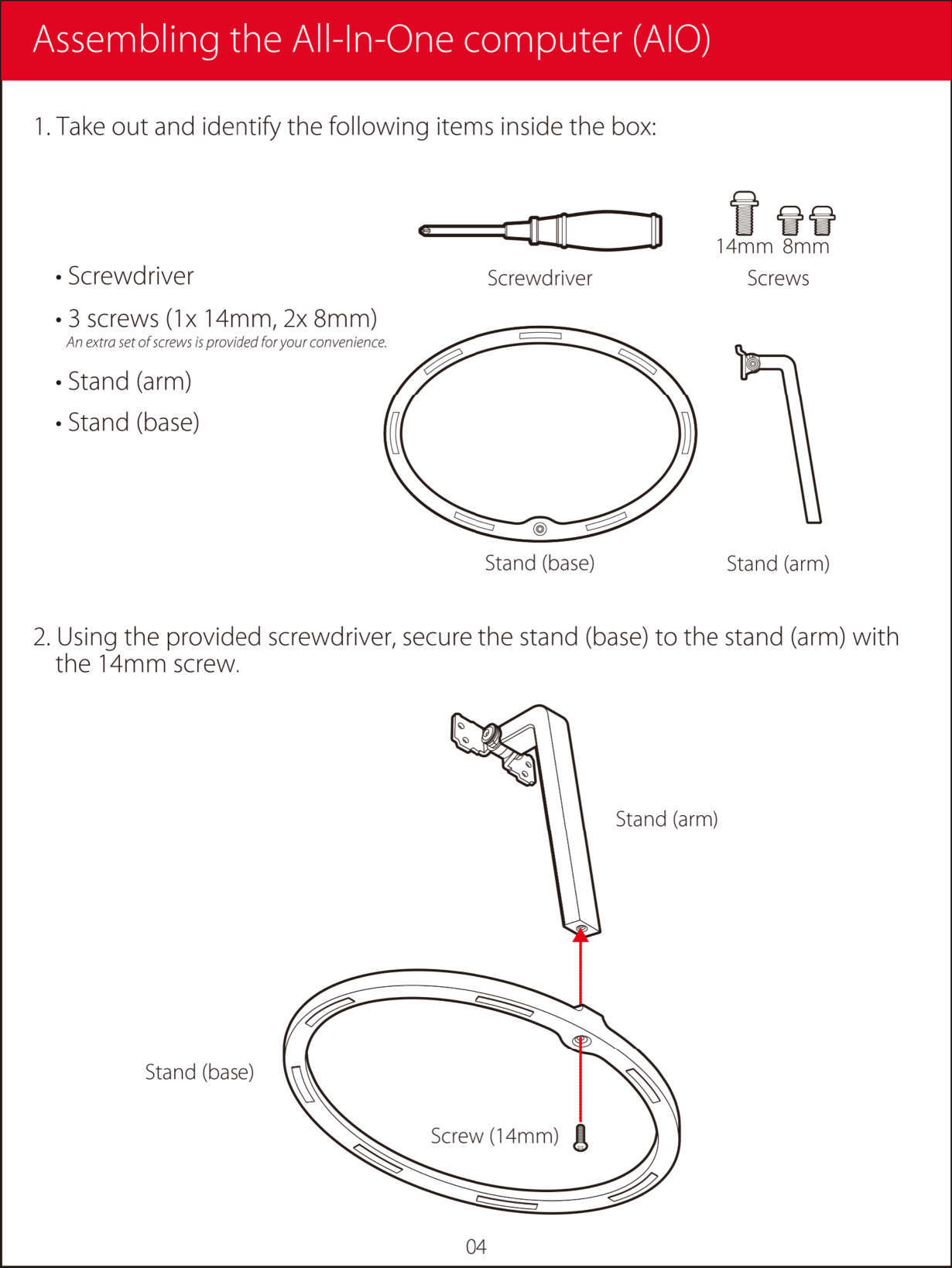 Assembling the All-In-One computer (AIO)

1. Take out and identify the following items inside the box:

• Screwdriver

• 3 screws (1x 14mm, 2x 8mm)
An extra set of screws is provided for your convenience.

• Stand (arm)

• Stand (base)

Screwdriver

14mm 8mm
Screws

Stand (base)

Stand (arm)

2. Using the provided screwdriver, secure the stand (base) to the stand (arm) with the 14mm screw.

Stand (arm)

Stand (base)

Screw (14mm)

04