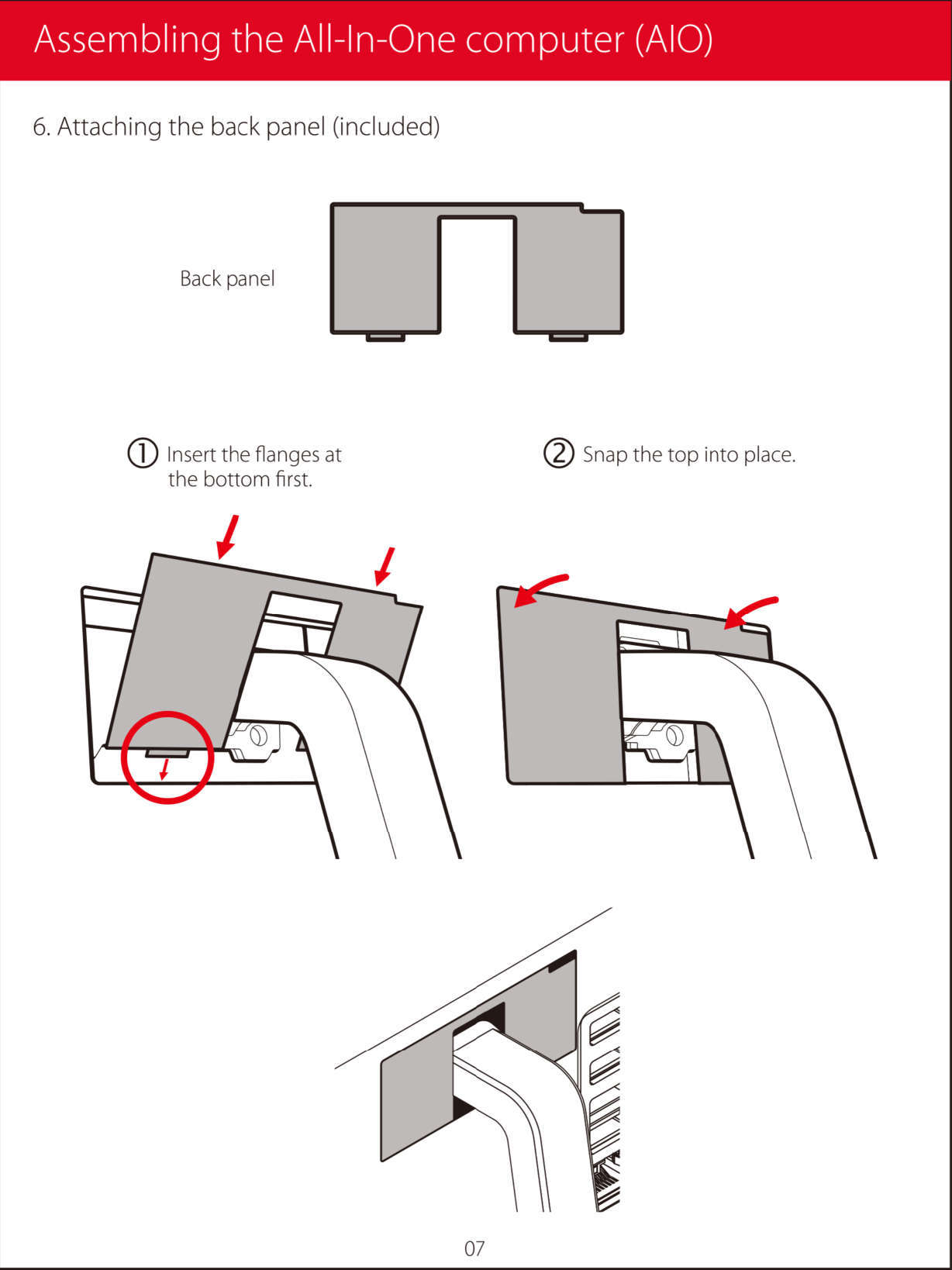 Assembling the All-In-One computer (AIO)

6. Attaching the back panel (included)

Back panel

① Insert the flanges at the bottom first.

② Snap the top into place.

07