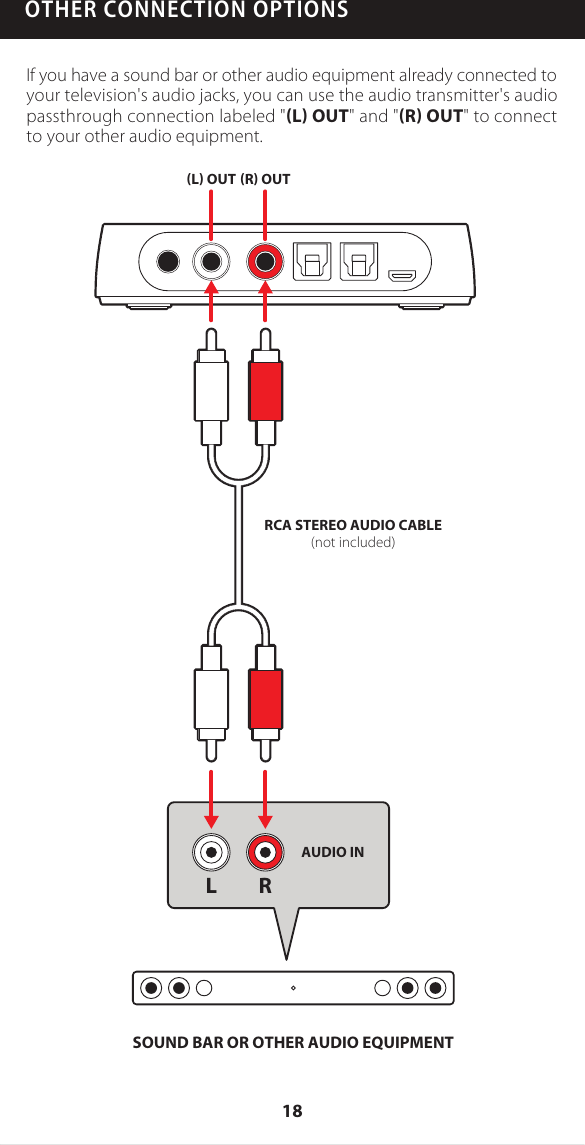 OTHER CONNECTION OPTIONS

If you have a sound bar or other audio equipment already connected to your television's audio jacks, you can use the audio transmitter's audio passthrough connection labeled "(L) OUT" and "(R) OUT" to connect to your other audio equipment.

(L) OUT (R) OUT

RCA STEREO AUDIO CABLE
(not included)

AUDIO IN

L R

SOUND BAR OR OTHER AUDIO EQUIPMENT

18