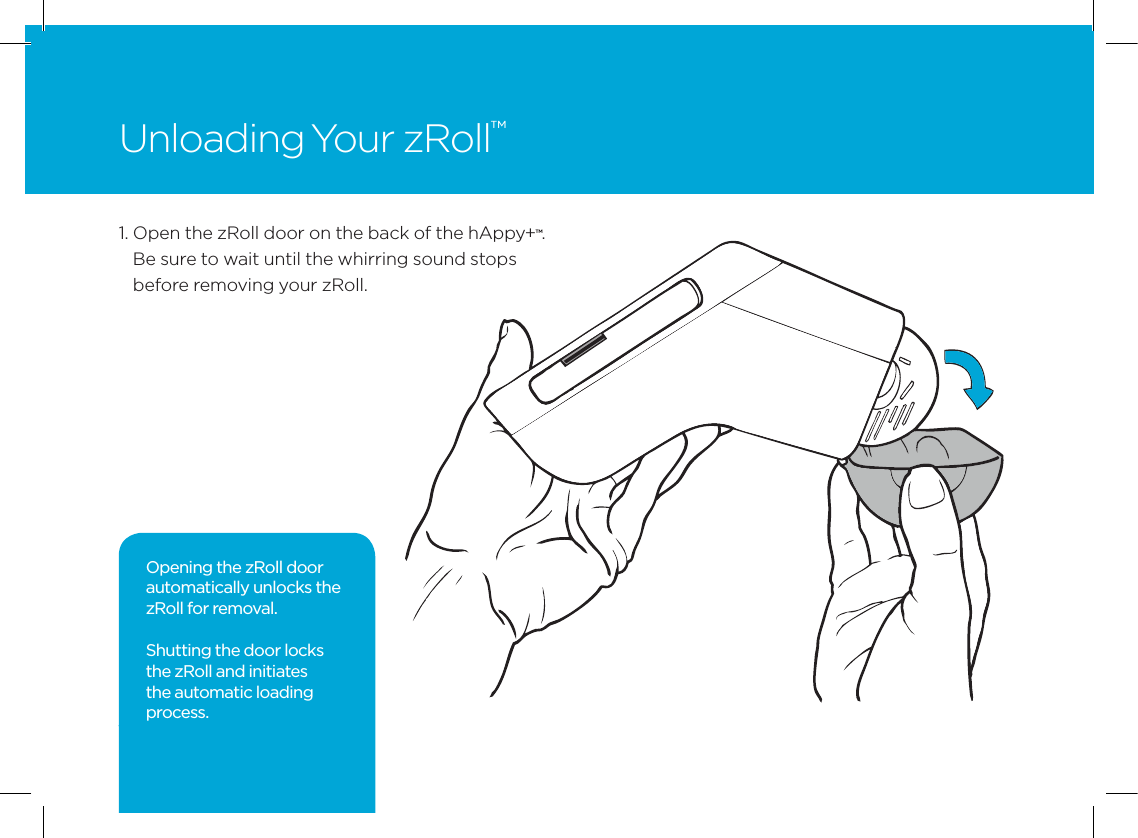 Unloading Your zRoll™

1. Open the zRoll door on the back of the hAppy+™. Be sure to wait until the whirring sound stops before removing your zRoll.

Opening the zRoll door automatically unlocks the zRoll for removal.

Shutting the door locks the zRoll and initiates the automatic loading process.