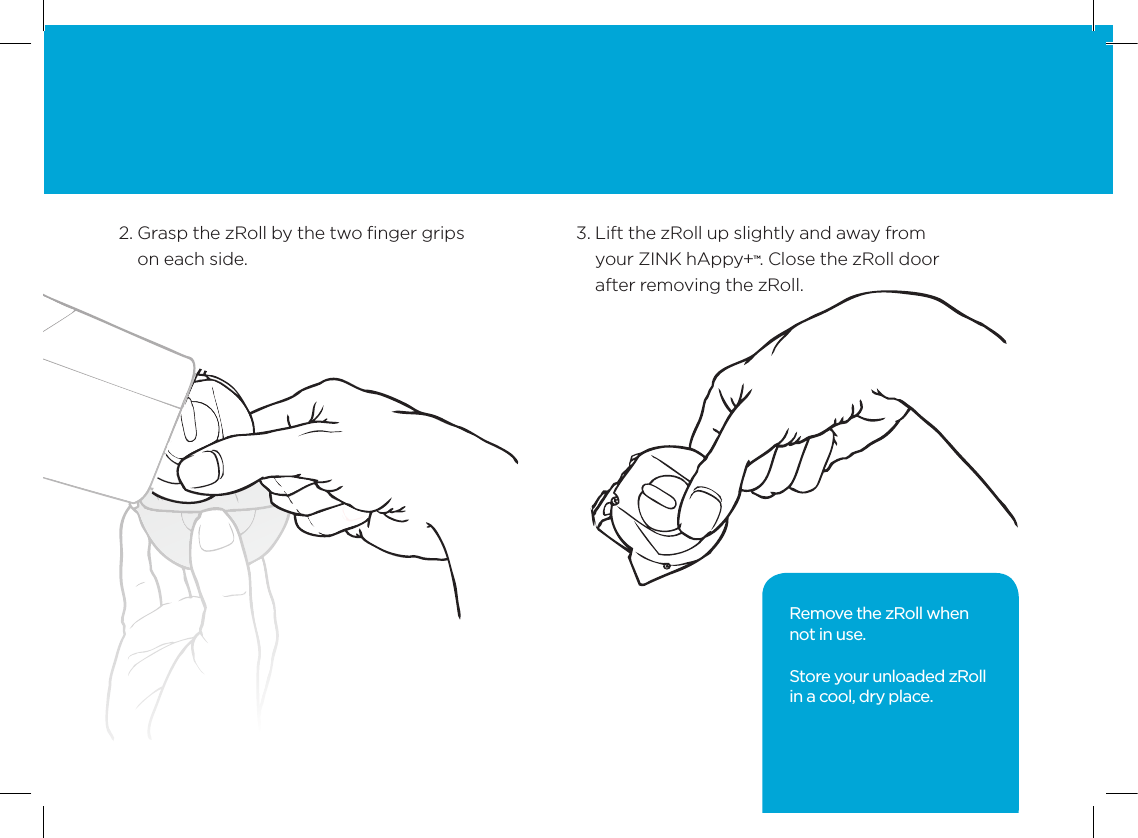 2. Grasp the zRoll by the two finger grips on each side.

3. Lift the zRoll up slightly and away from your ZINK hAppy+™. Close the zRoll door after removing the zRoll.

Remove the zRoll when not in use.

Store your unloaded zRoll in a cool, dry place.