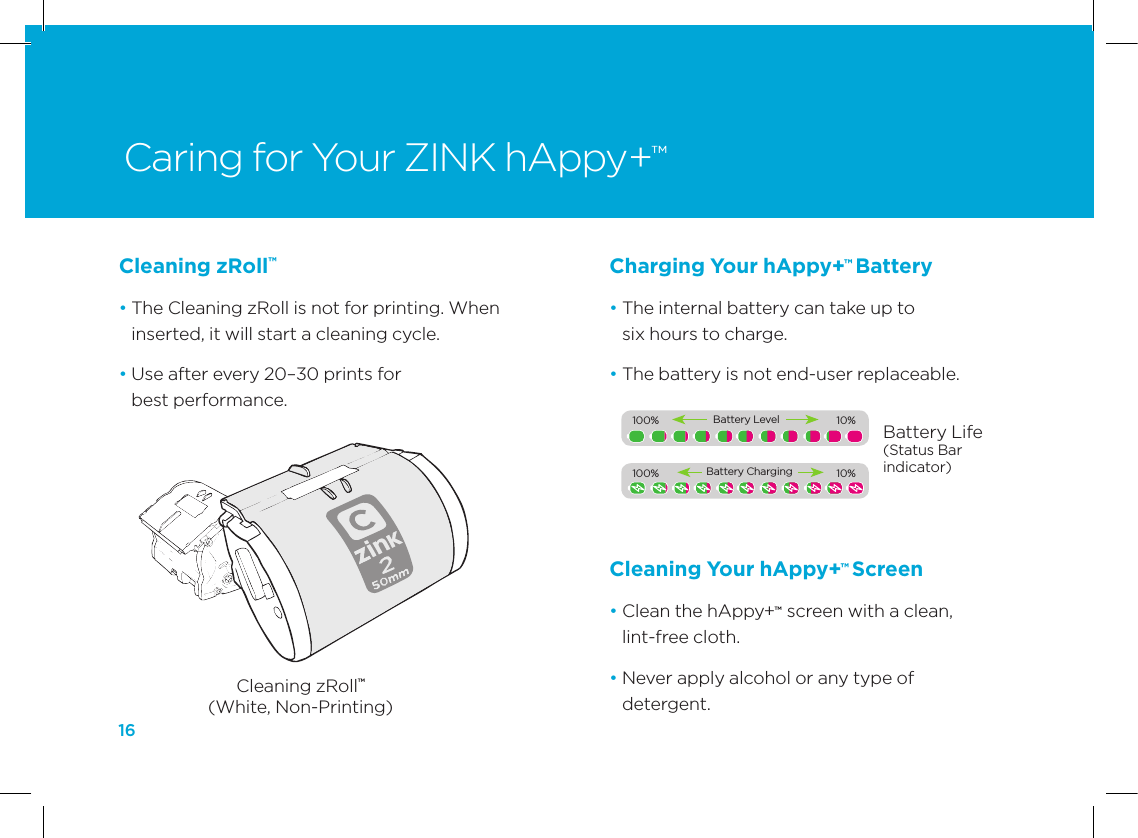 Caring for Your ZINK hAppy+™

Cleaning zRoll™

• The Cleaning zRoll is not for printing. When inserted, it will start a cleaning cycle.

• Use after every 20–30 prints for best performance.

C
zink
2
50mm

Cleaning zRoll™
(White, Non-Printing)

16

Charging Your hAppy+™ Battery

• The internal battery can take up to six hours to charge.

• The battery is not end-user replaceable.

100% Battery Level 10%

100% Battery Charging 10%

Battery Life
(Status Bar indicator)

Cleaning Your hAppy+™ Screen

• Clean the hAppy+™ screen with a clean, lint-free cloth.

• Never apply alcohol or any type of detergent.