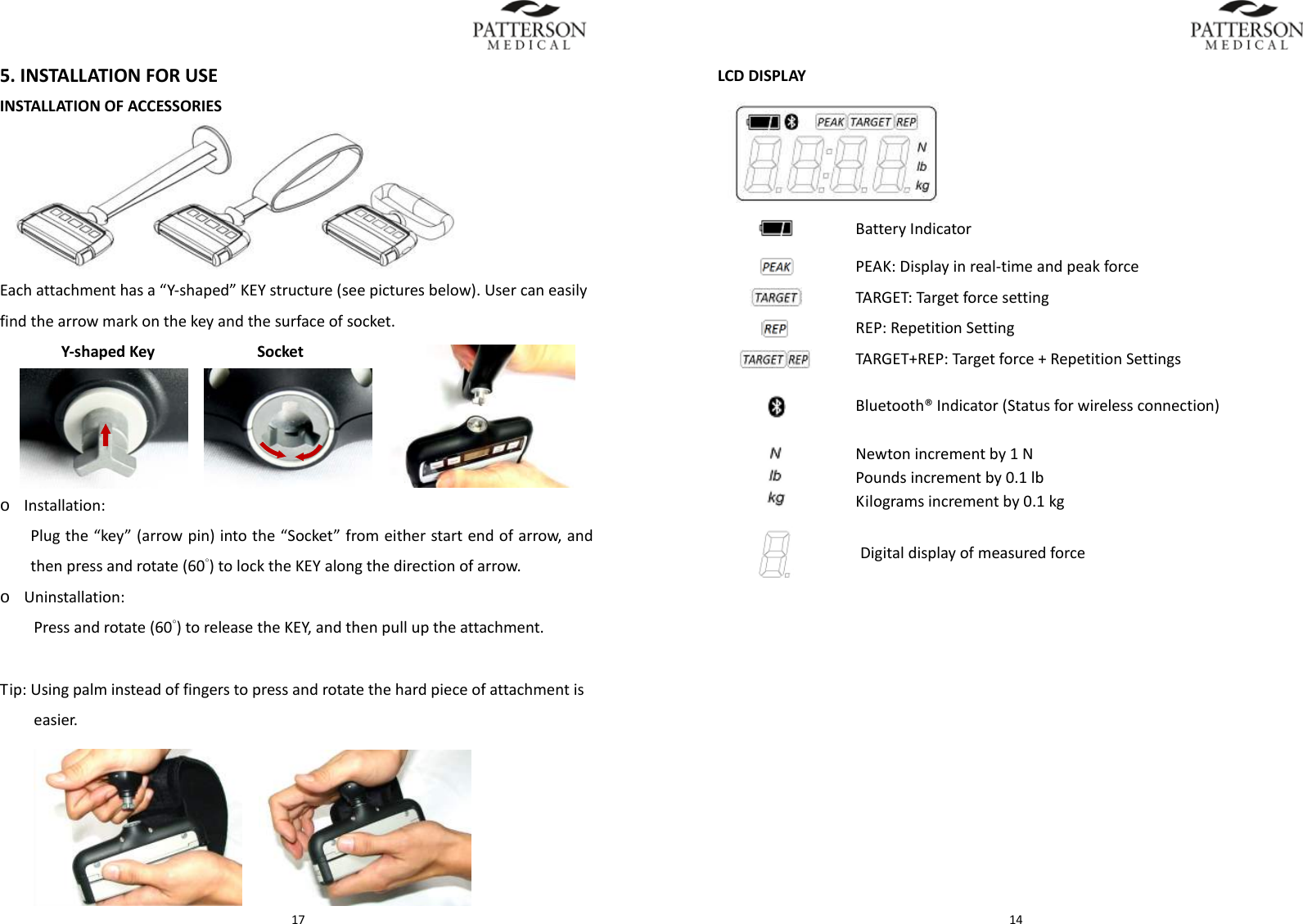 PATTERSON
MEDICAL

5. INSTALLATION FOR USE

INSTALLATION OF ACCESSORIES

Each attachment has a “Y-shaped” KEY structure (see pictures below). User can easily find the arrow mark on the key and the surface of socket.

Y-shaped Key

Socket

o Installation:

Plug the “key” (arrow pin) into the “Socket” from either start end of arrow, and then press and rotate (60°) to lock the KEY along the direction of arrow.

o Uninstallation:

Press and rotate (60°) to release the KEY, and then pull up the attachment.

Tip: Using palm instead of fingers to press and rotate the hard piece of attachment is easier.

17

PATTERSON
MEDICAL

LCD DISPLAY

PEAK TARGET REP
N
lb
kg

Battery Indicator

PEAK PEAK: Display in real-time and peak force

TARGET TARGET: Target force setting

REP REP: Repetition Setting

TARGET REP TARGET+REP: Target force + Repetition Settings

Bluetooth® Indicator (Status for wireless connection)

N Newton increment by 1 N
lb Pounds increment by 0.1 lb
kg Kilograms increment by 0.1 kg

Digital display of measured force

14